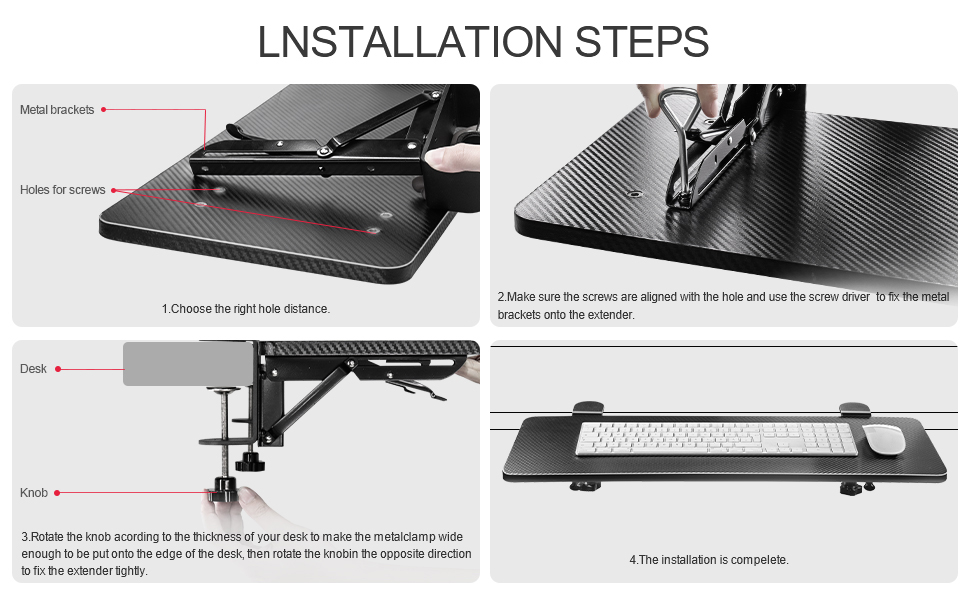 LNSTALLATION STEPS

Metal brackets

Holes for screws

1.Choose the right hole distance.

2.Make sure the screws are aligned with the hole and use the screw driver to fix the metal brackets onto the extender.

Desk

Knob

3.Rotate the knob acording to the thickness of your desk to make the metalclamp wide enough to be put onto the edge of the desk, then rotate the knobin the opposite direction to fix the extender tightly.

4.The installation is compelete.