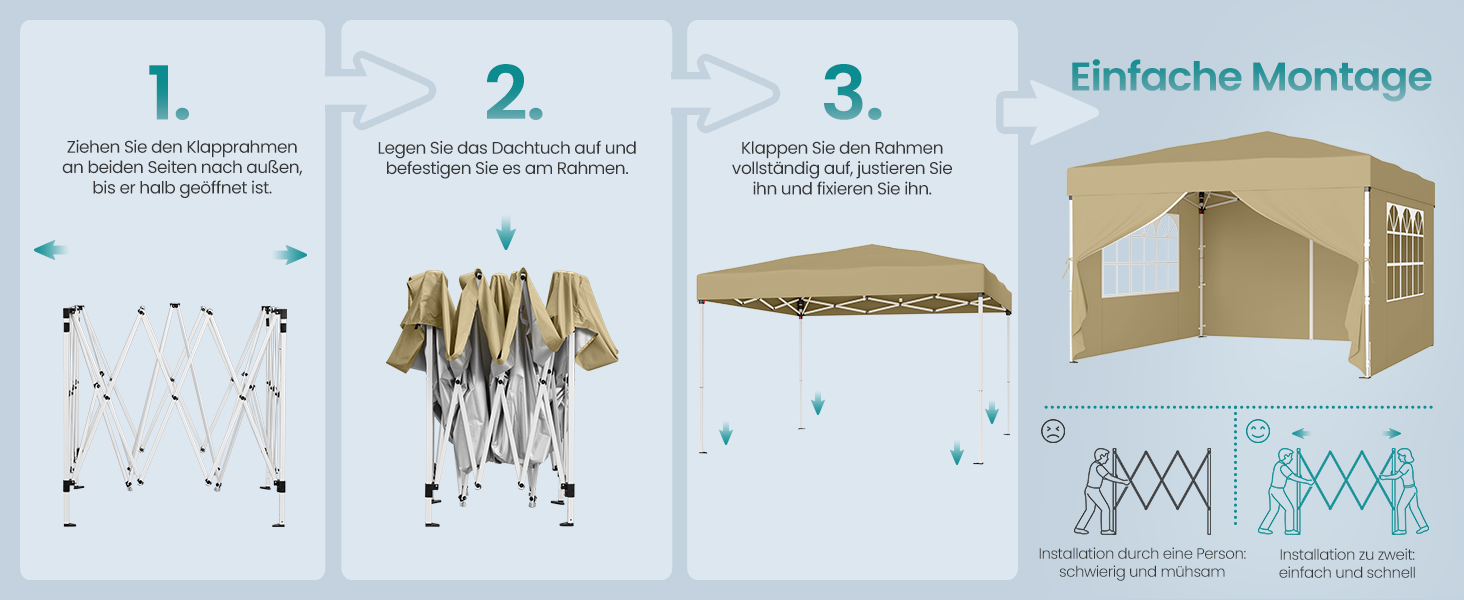 1.

Ziehen Sie den Klapprahmen an beiden Seiten nach außen, bis er halb geöffnet ist.

2.

Legen Sie das Dachtuch auf und befestigen Sie es am Rahmen.

3.

Klappen Sie den Rahmen vollständig auf, justieren Sie ihn und fixieren Sie ihn.

Einfache Montage

Installation durch eine Person: schwierig und mühsam

Installation zu zweit: einfach und schnell