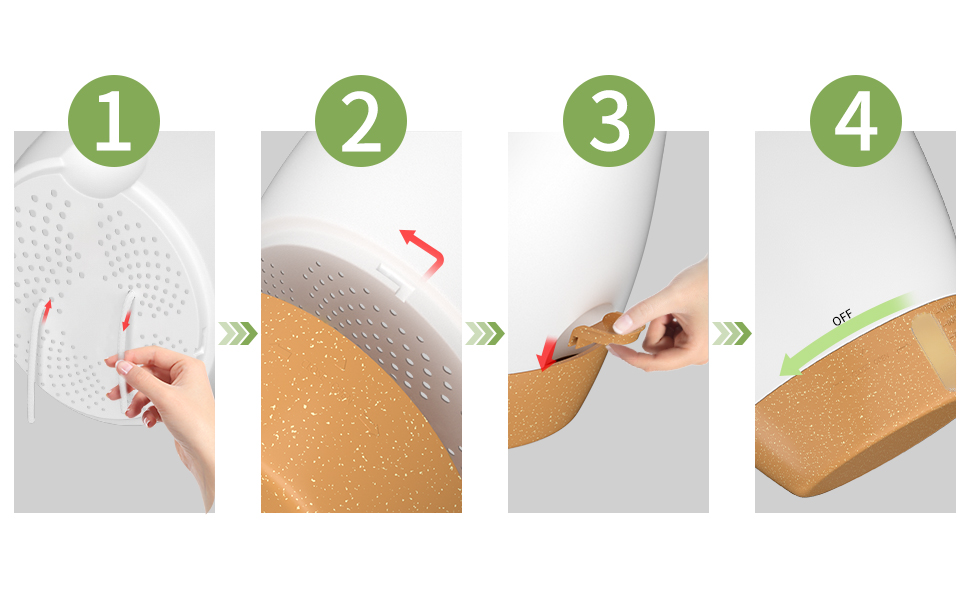 1

2

3

4

OFF