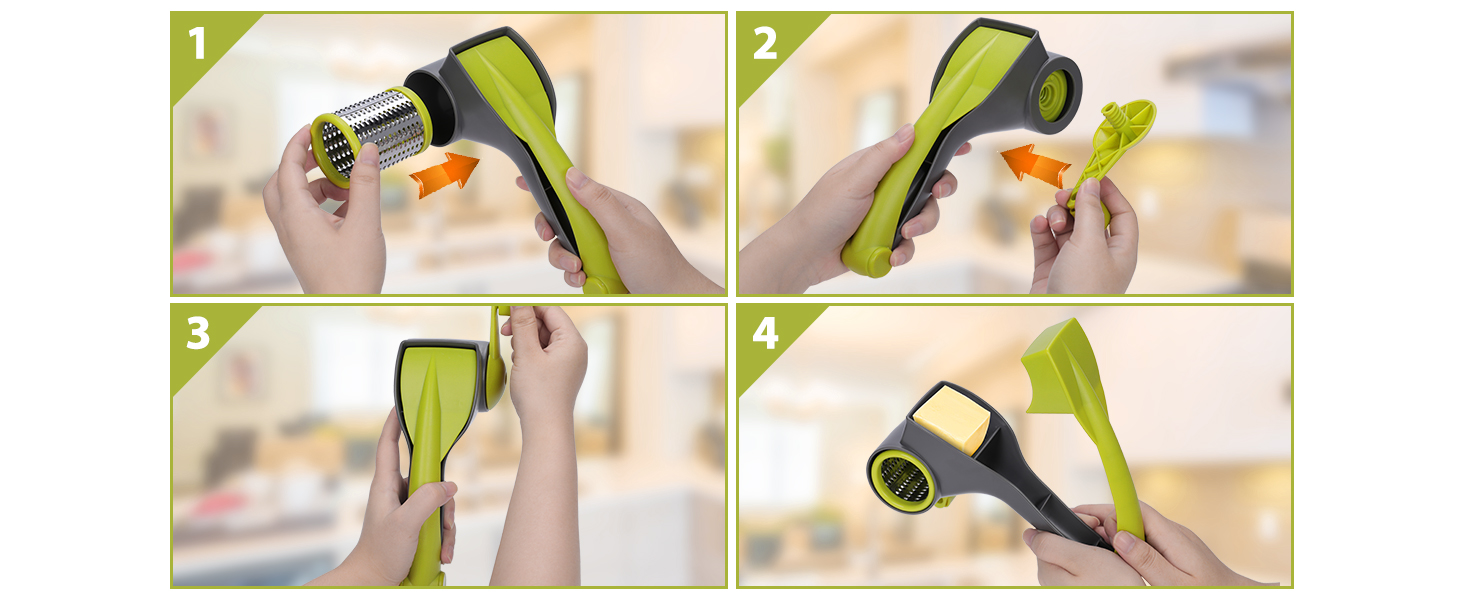 1

2

3

4