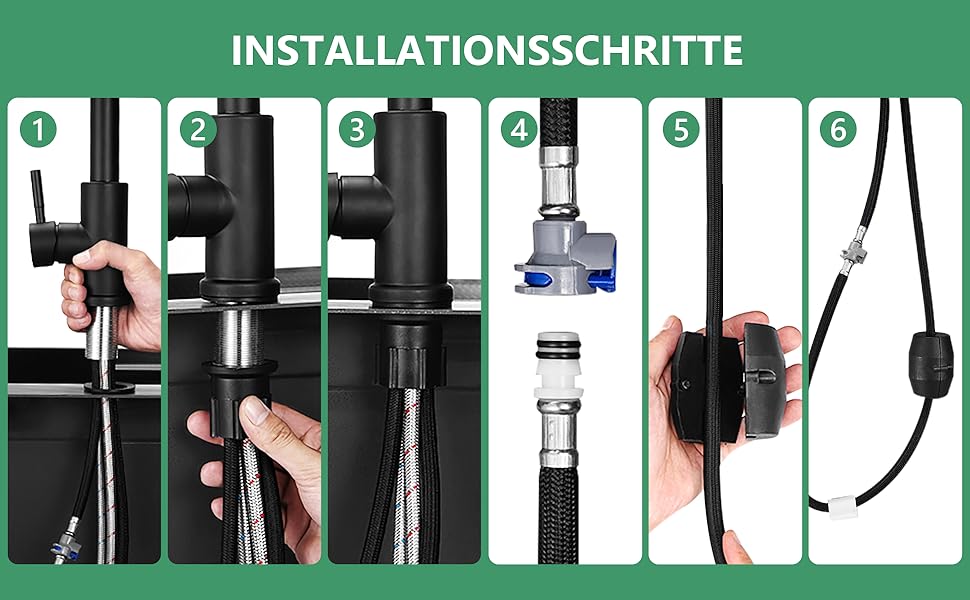 INSTALLATIONSSCHRITTE

1

2

3

4

5

6