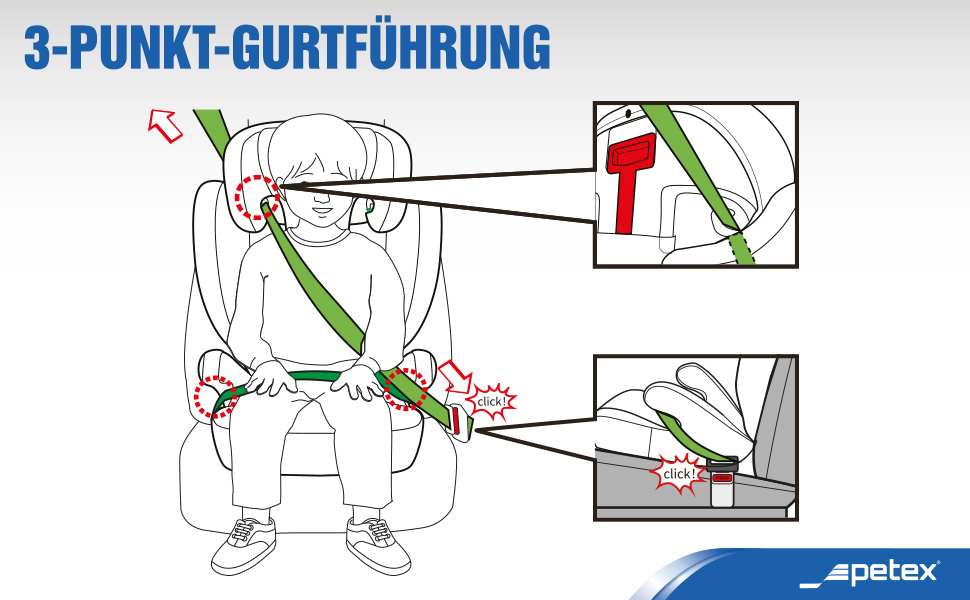 3-PUNKT-GURTFÜHRUNG

click!

click!

petex®