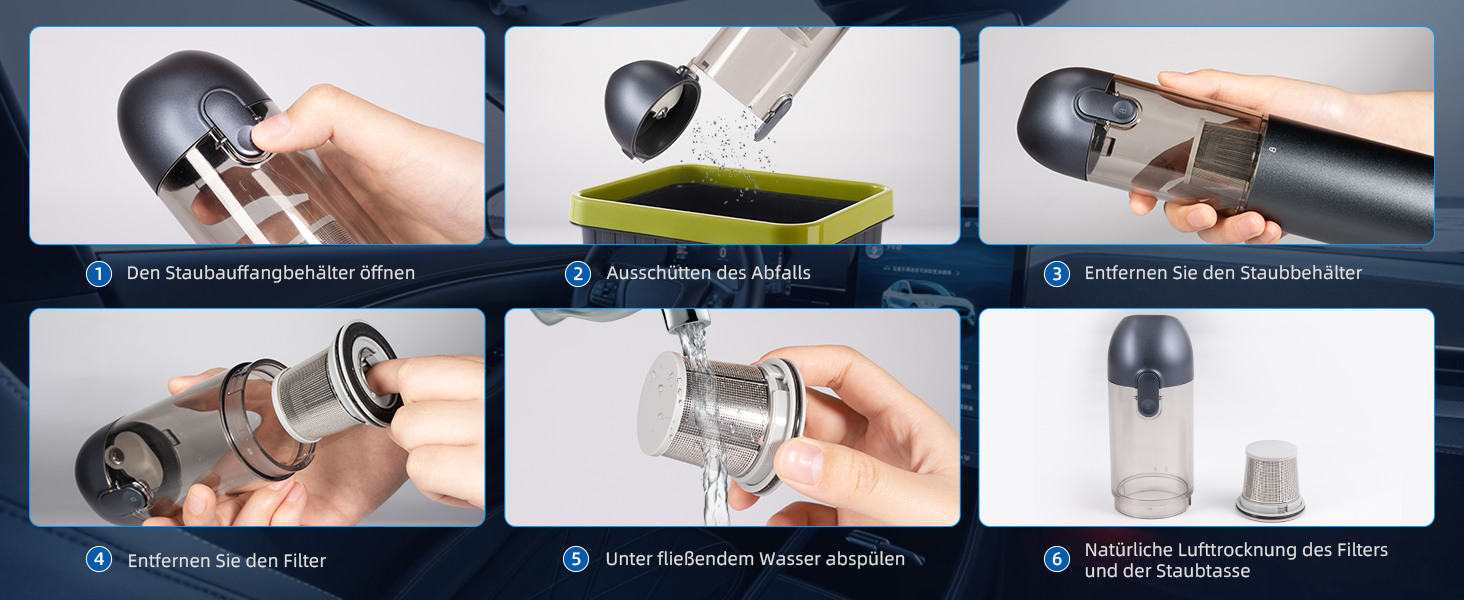 1 Den Staubauffangbehälter öffnen

2 Ausschütten des Abfalls

3 Entfernen Sie den Staubbehälter

4 Entfernen Sie den Filter

5 Unter fließendem Wasser abspülen

6 Natürliche Lufttrocknung des Filters und der Staubtasse