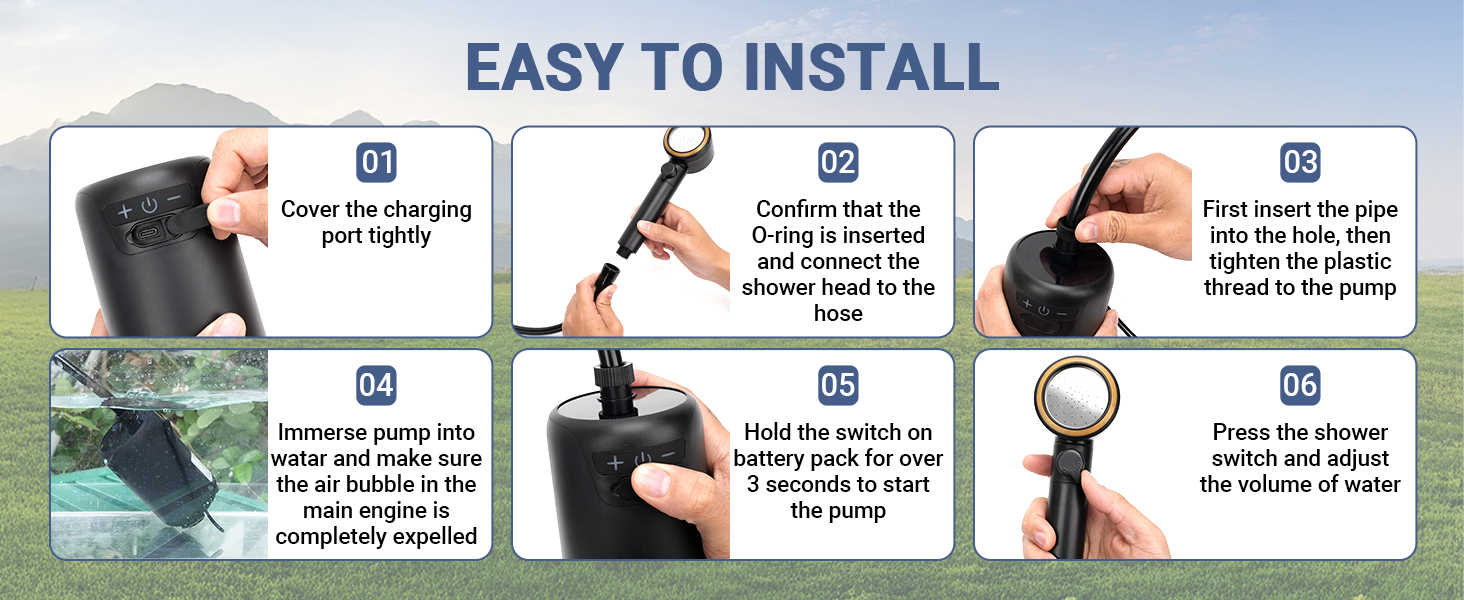 EASY TO INSTALL

01
Cover the charging port tightly

02
Confirm that the O-ring is inserted and connect the shower head to the hose

03
First insert the pipe into the hole, then tighten the plastic thread to the pump

04
Immerse pump into watar and make sure the air bubble in the main engine is completely expelled

05
Hold the switch on battery pack for over 3 seconds to start the pump

06
Press the shower switch and adjust the volume of water