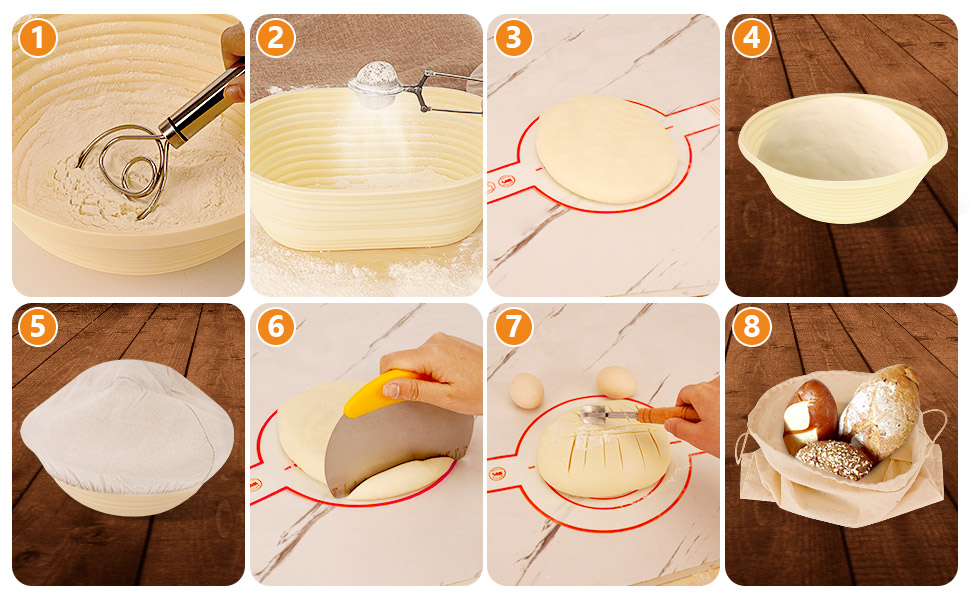 1
2
3
4
5
6
7
8