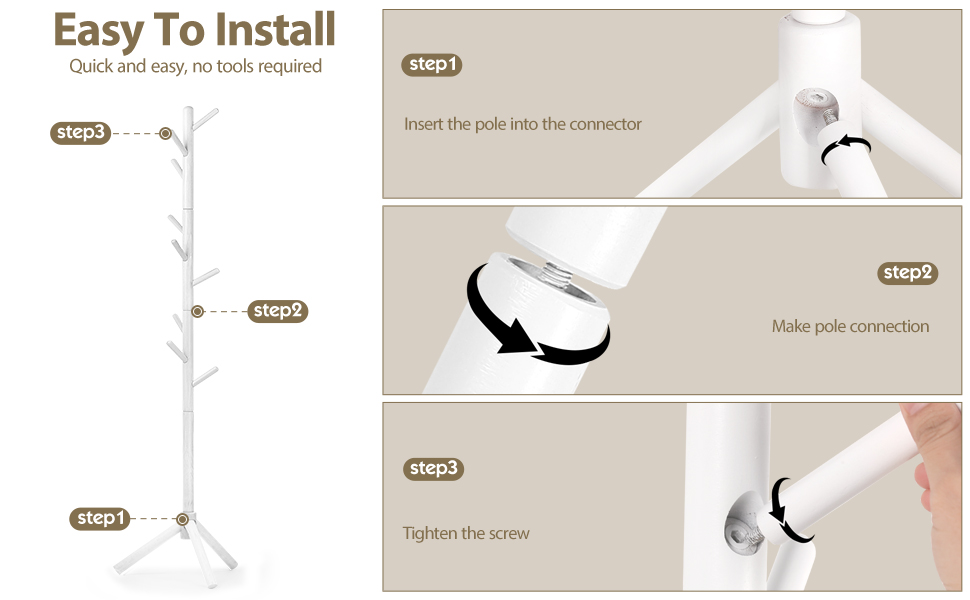 Easy To Install
Quick and easy, no tools required

step3

step2

step1

step1
Insert the pole into the connector

step2
Make pole connection

step3
Tighten the screw