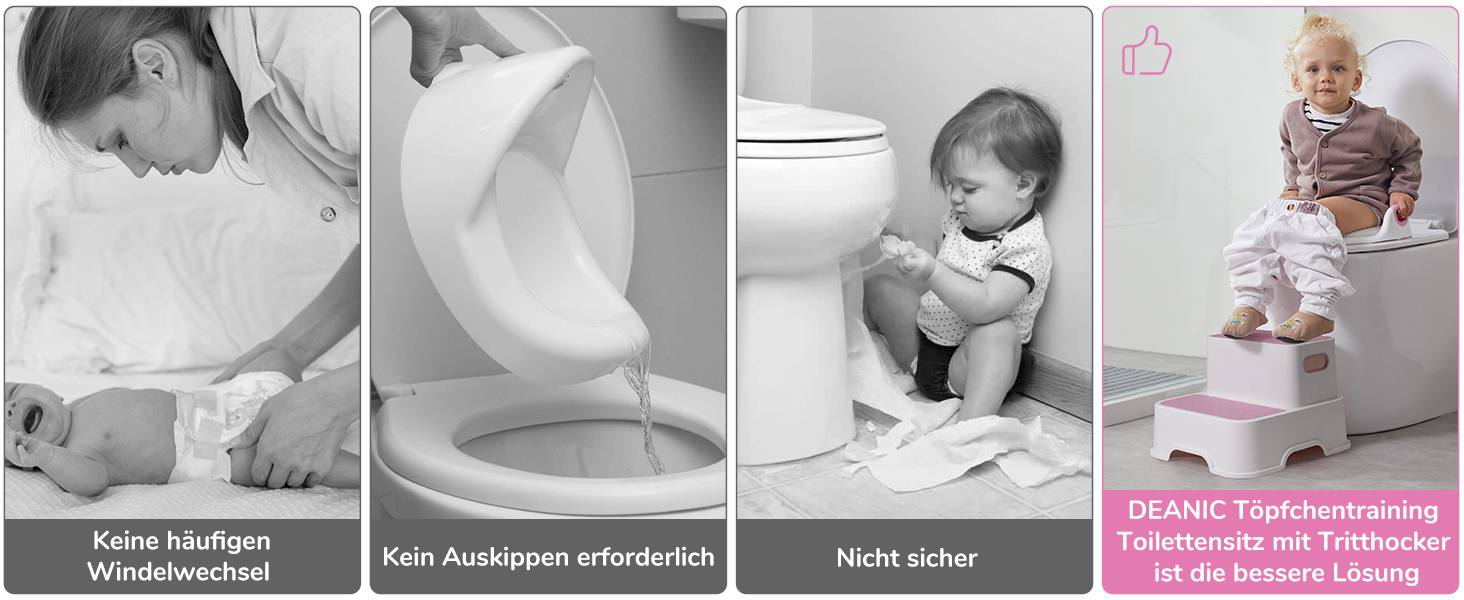 Keine häufigen Windelwechsel

Kein Auskippen erforderlich

Nicht sicher

DEANIC Töpfchentraining Toilettensitz mit Tritthocker ist die bessere Lösung