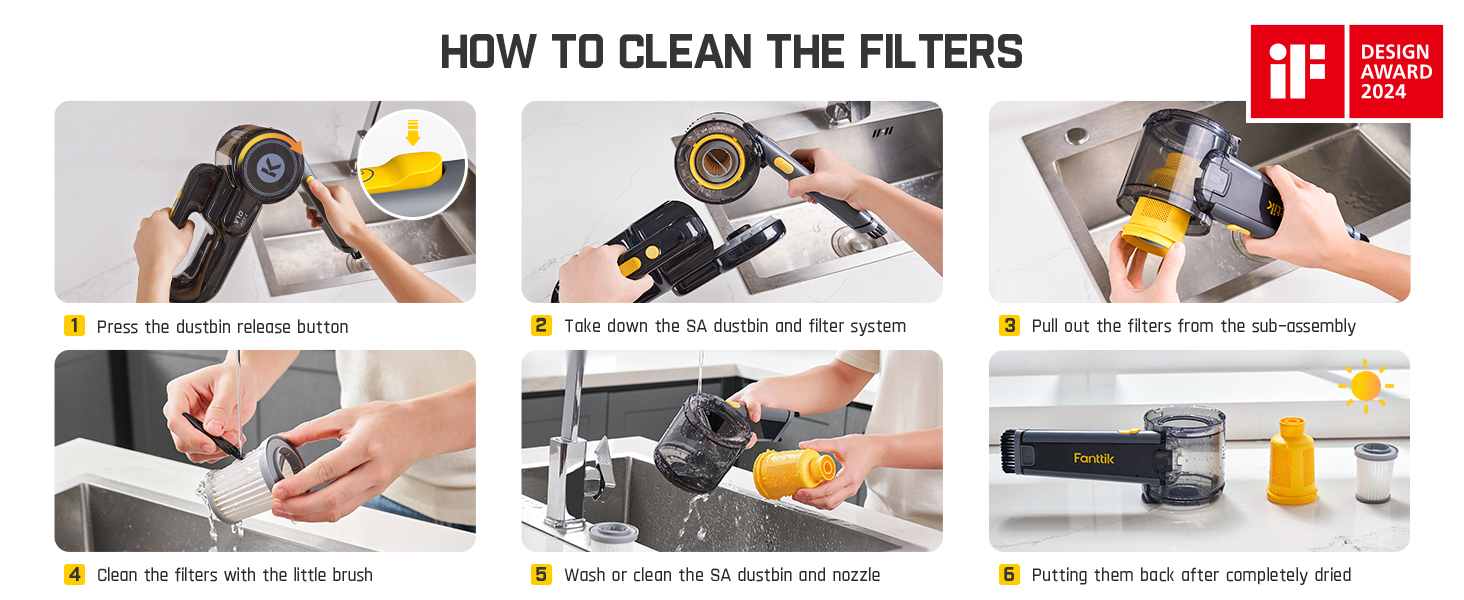 HOW TO CLEAN THE FILTERS

iF DESIGN AWARD 2024

1 Press the dustbin release button

2 Take down the SA dustbin and filter system

3 Pull out the filters from the sub-assembly

4 Clean the filters with the little brush

5 Wash or clean the SA dustbin and nozzle

Fanttik

6 Putting them back after completely dried