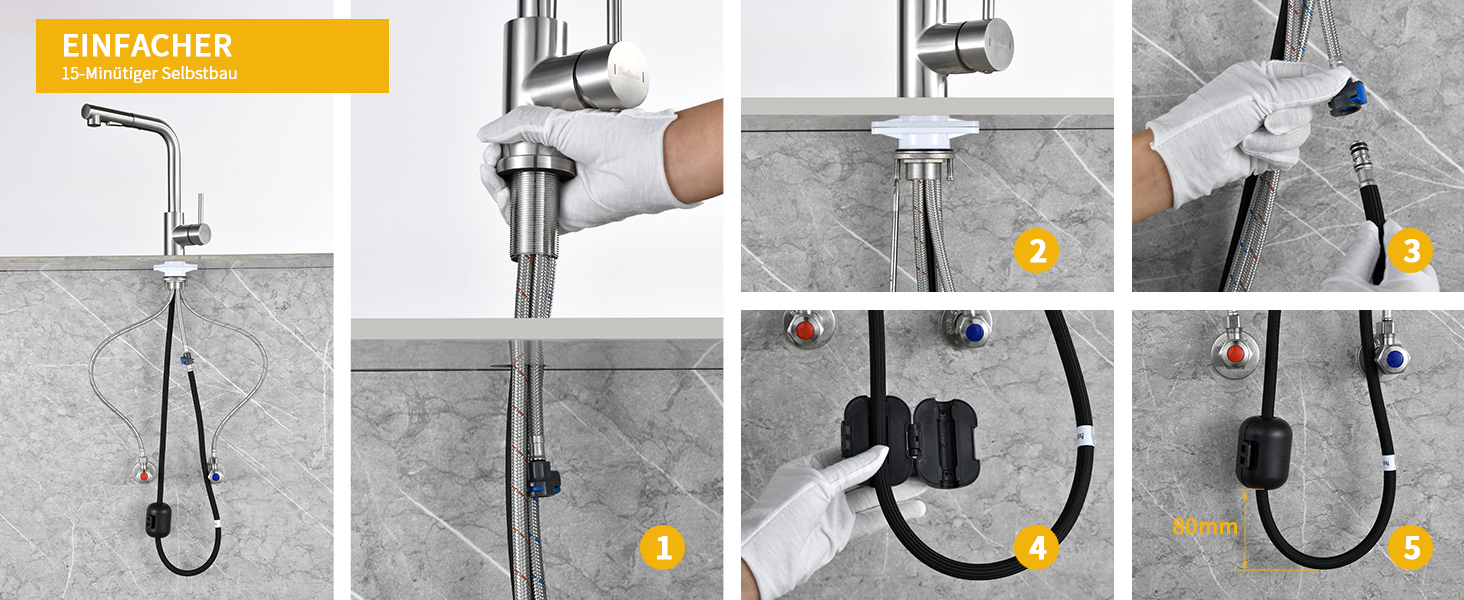 EINFACHER
15-Minütiger Selbstbau

1

2

3

4

80mm

5