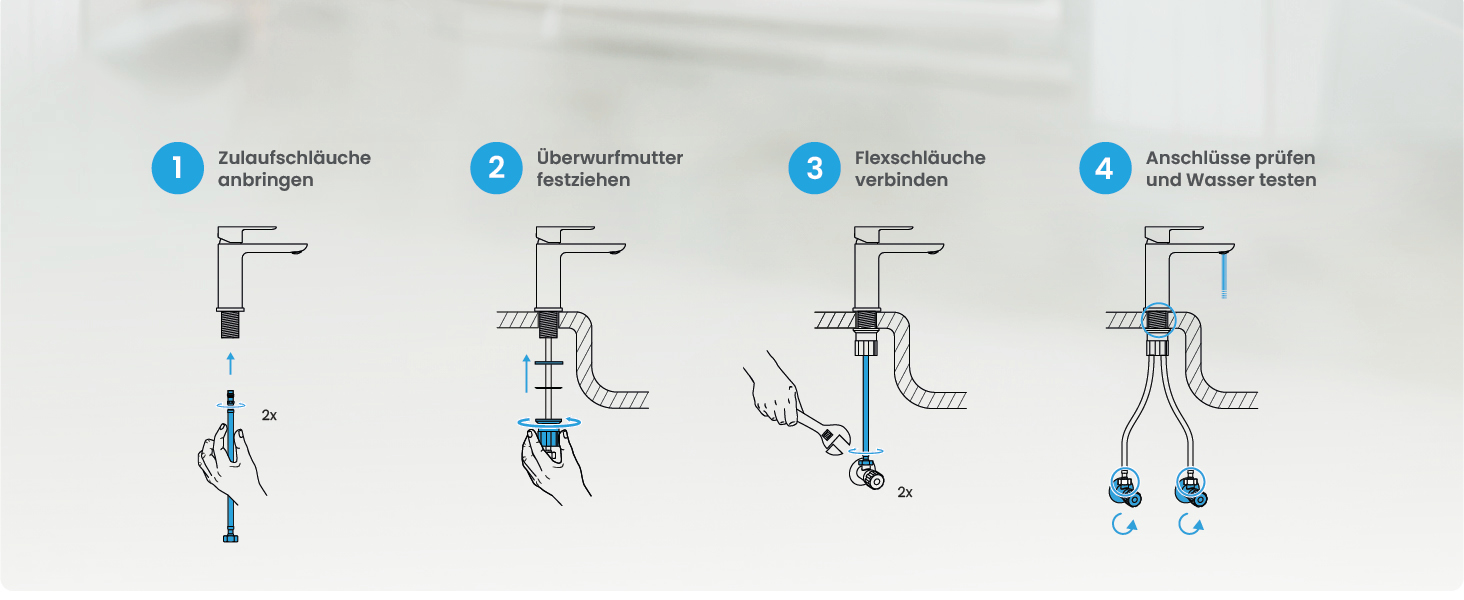 1 Zulaufschläuche anbringen

2x

2 Überwurfmutter festziehen

3 Flexschläuche verbinden

2x

4 Anschlüsse prüfen und Wasser testen