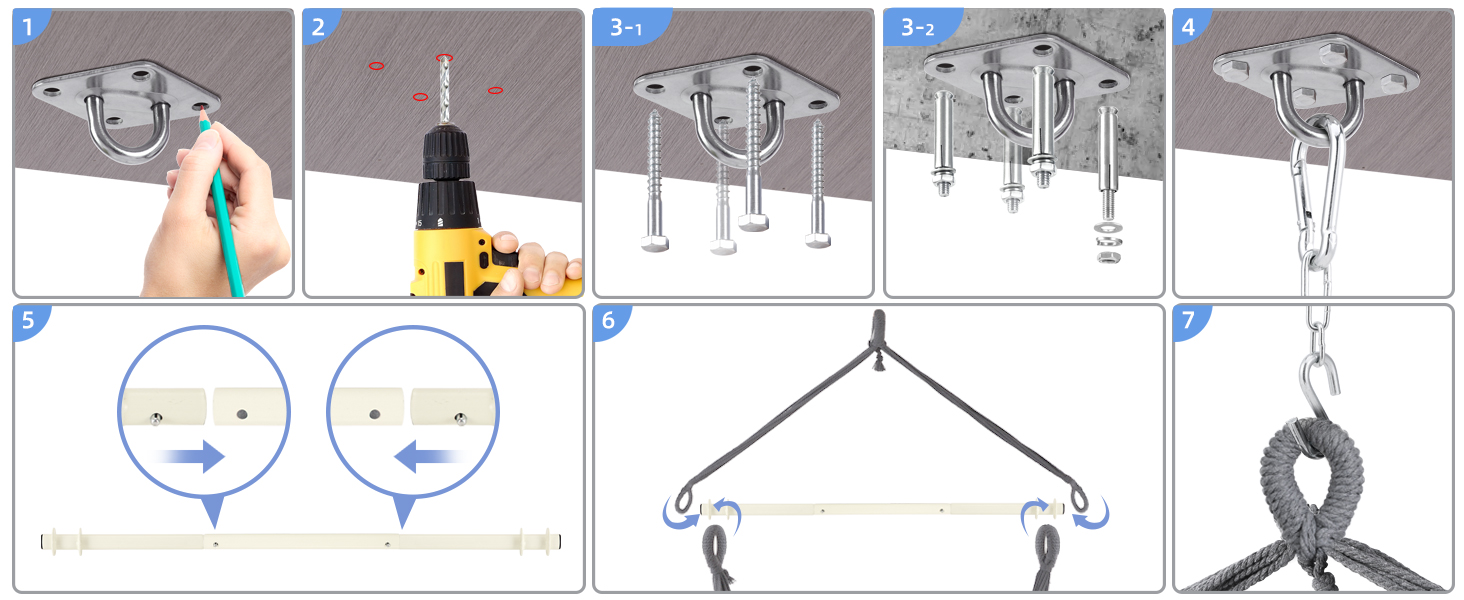 1

2

3-1

3-2

4

5

6

7