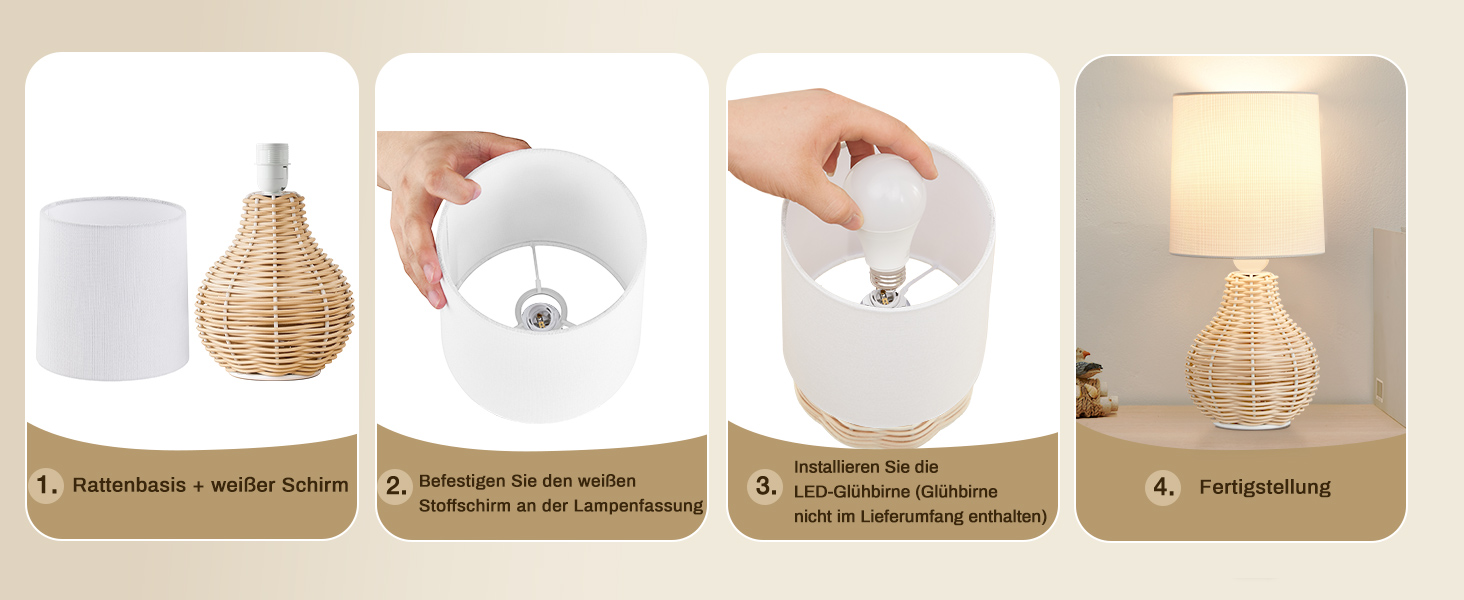 1. Rattenbasis + weißer Schirm

2. Befestigen Sie den weißen Stoffschirm an der Lampenfassung

3. Installieren Sie die LED-Glühbirne (Glühbirne nicht im Lieferumfang enthalten)

4. Fertigstellung