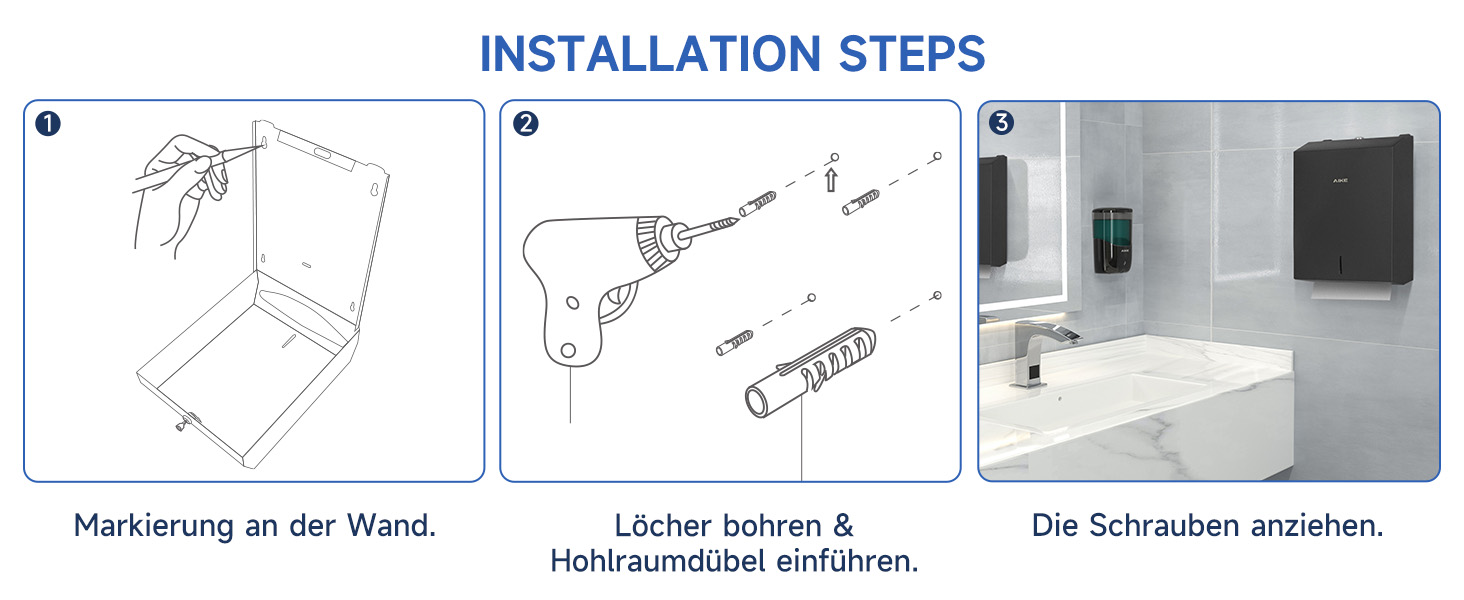 INSTALLATION STEPS

1

Markierung an der Wand.

2

Löcher bohren & Hohlraumdübel einführen.

3

AIKE

Die Schrauben anziehen.