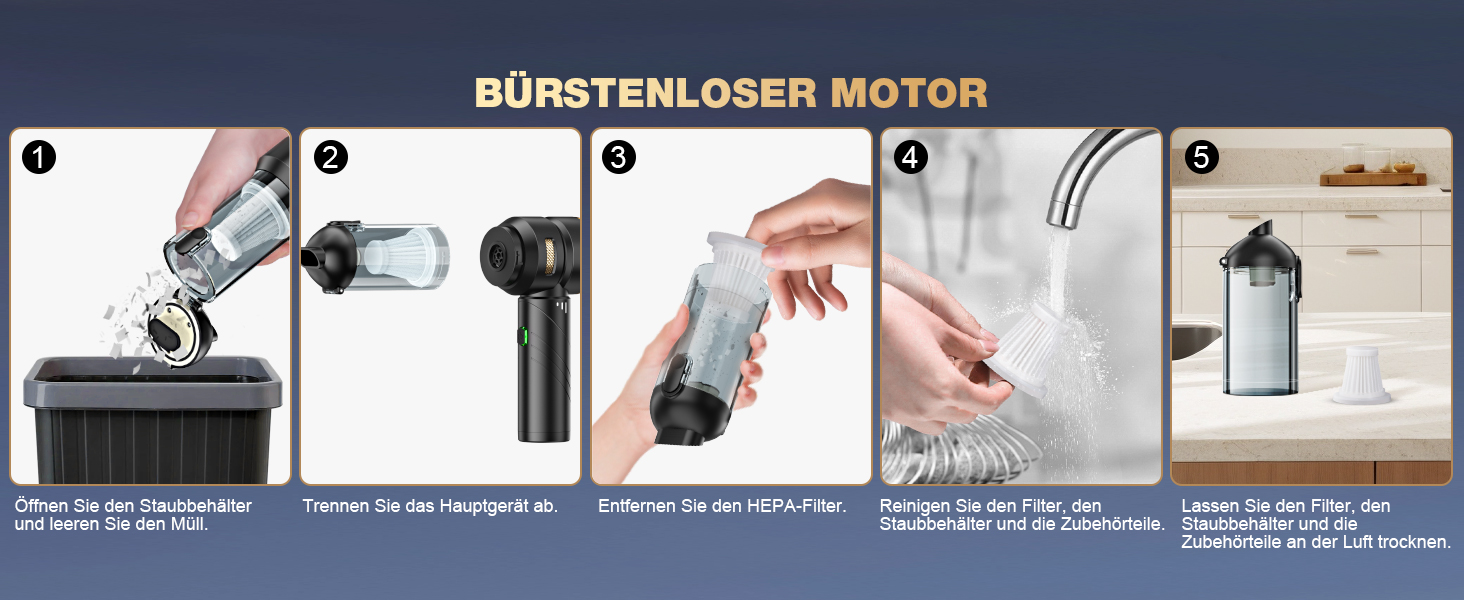 BÜRSTENLOSER MOTOR

1

Öffnen Sie den Staubbehälter und leeren Sie den Müll.

2

Trennen Sie das Hauptgerät ab.

3

Entfernen Sie den HEPA-Filter.

4

Reinigen Sie den Filter, den Staubbehälter und die Zubehörteile.

5

Lassen Sie den Filter, den Staubbehälter und die Zubehörteile an der Luft trocknen.