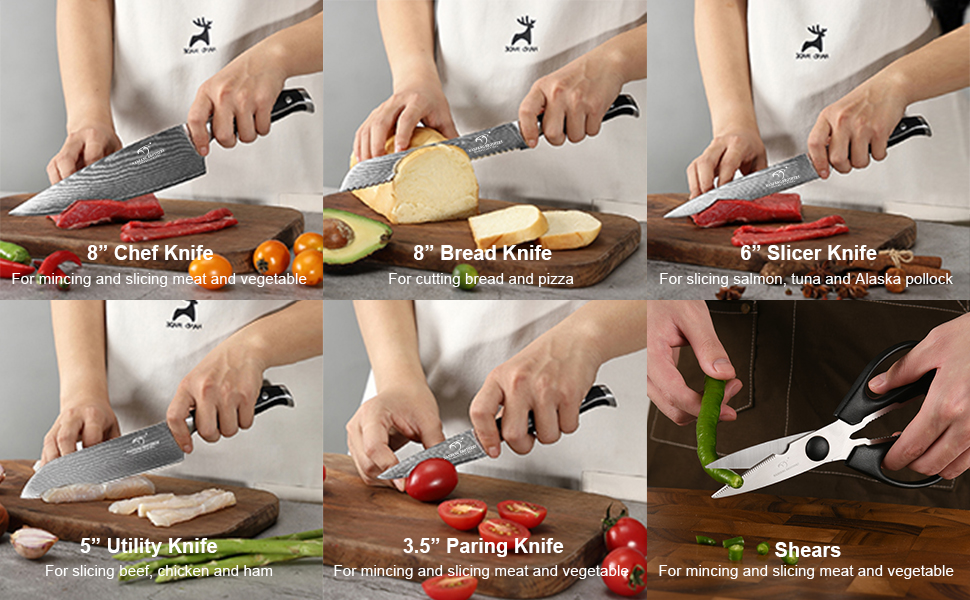 8” Chef Knife
For mincing and slicing meat and vegetable

8” Bread Knife
For cutting bread and pizza

6” Slicer Knife
For slicing salmon, tuna and Alaska pollock

5” Utility Knife
For slicing beef, chicken and ham

3.5” Paring Knife
For mincing and slicing meat and vegetable

Shears
For mincing and slicing meat and vegetable