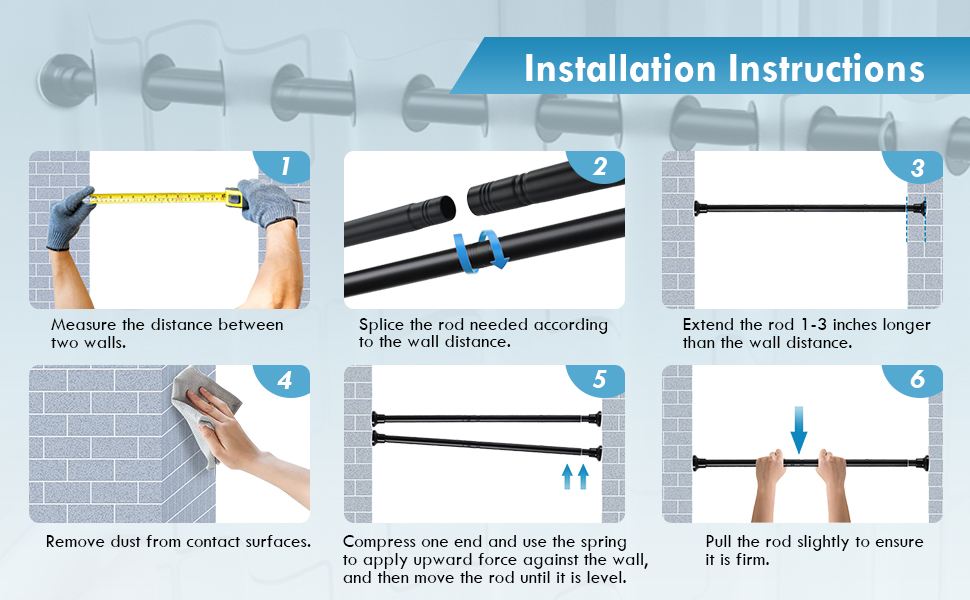 Installation Instructions

1
Measure the distance between two walls.

2
Splice the rod needed according to the wall distance.

3
Extend the rod 1-3 inches longer than the wall distance.

4
Remove dust from contact surfaces.

5
Compress one end and use the spring to apply upward force against the wall, and then move the rod until it is level.

6
Pull the rod slightly to ensure it is firm.