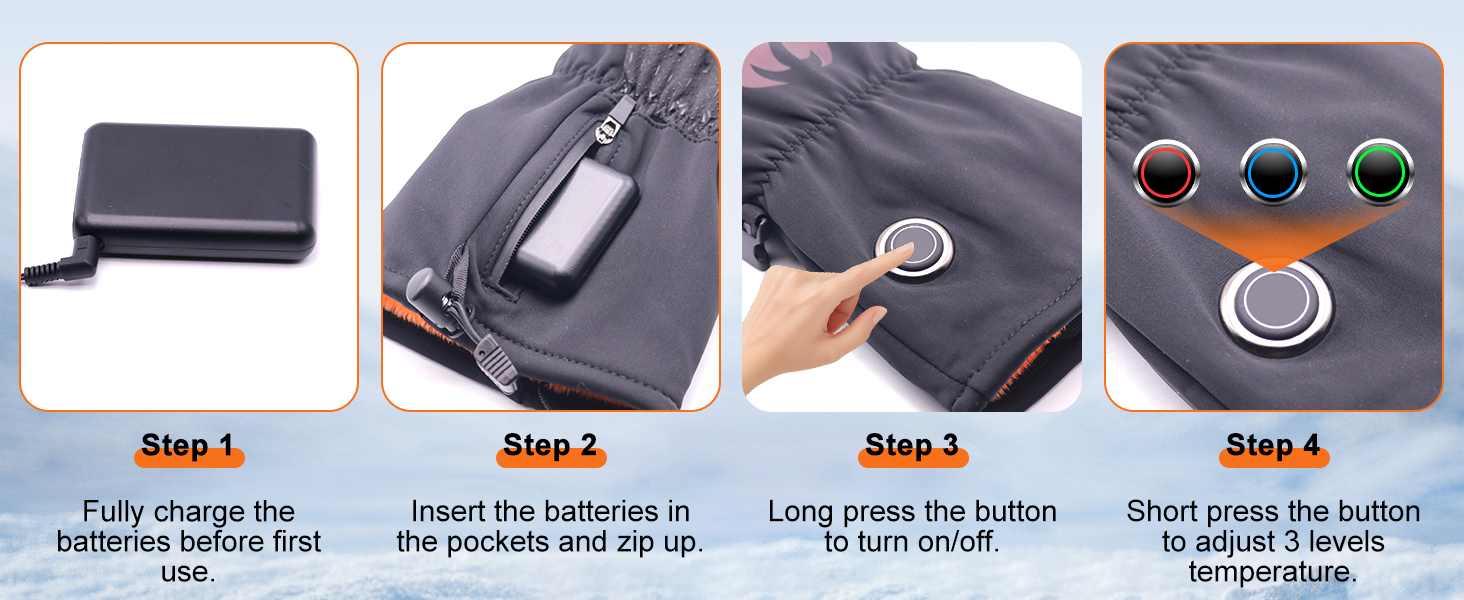 Step 1

Fully charge the batteries before first use.

Step 2

Insert the batteries in the pockets and zip up.

Step 3

Long press the button to turn on/off.

Step 4

Short press the button to adjust 3 levels temperature.