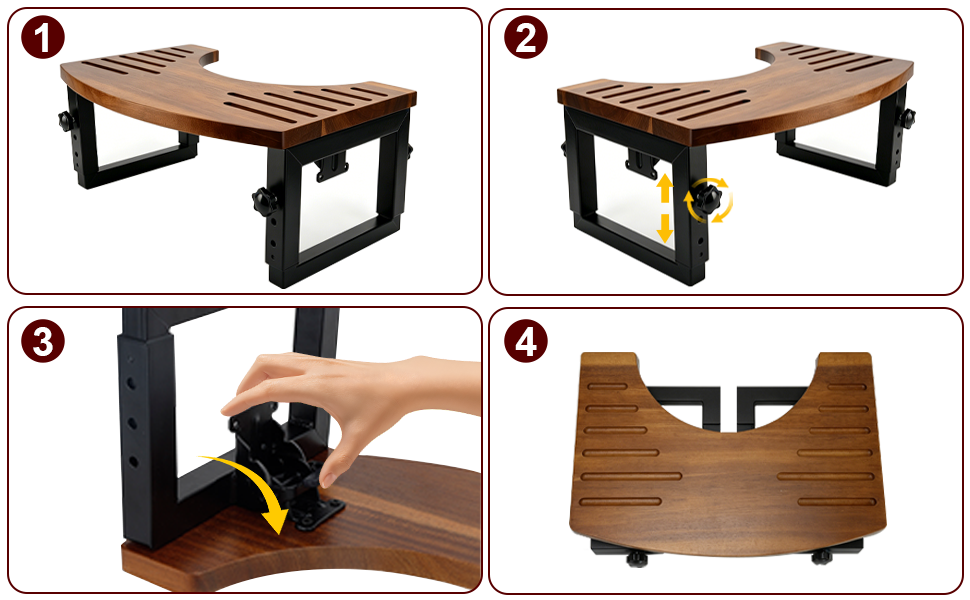 1

2

3

4