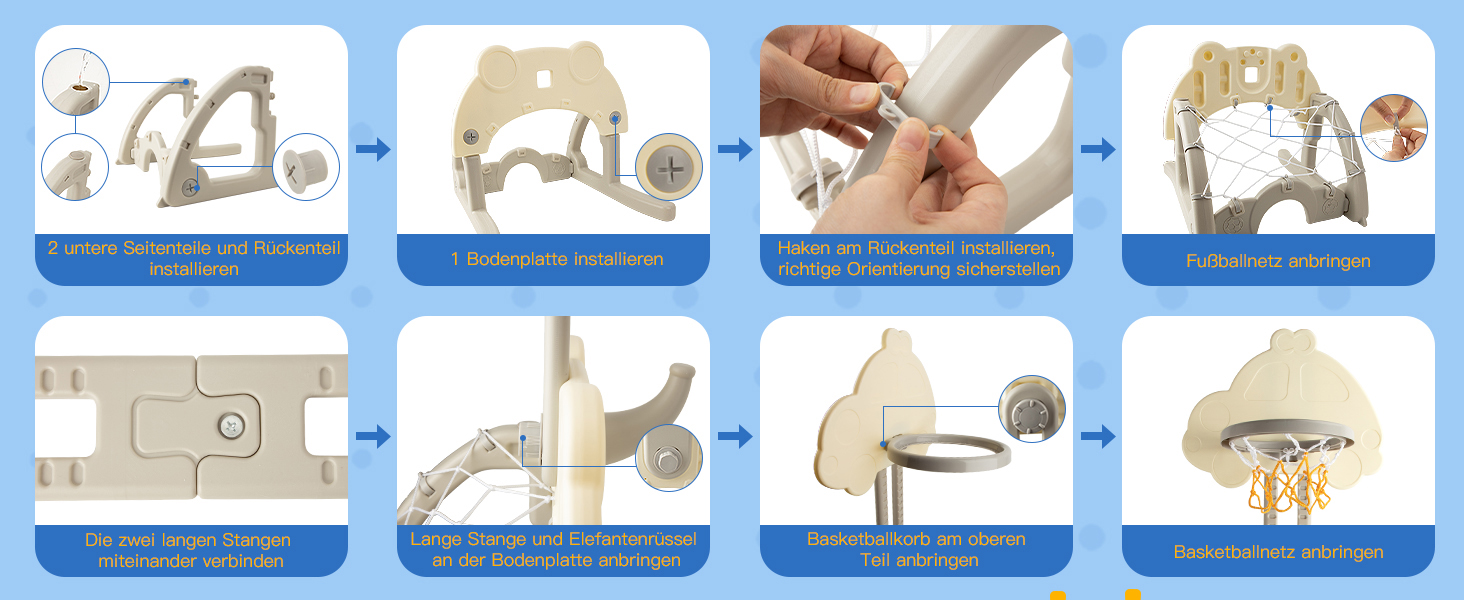 2 untere Seitenteile und Rückenteil installieren

1 Bodenplatte installieren

Haken am Rückenteil installieren, richtige Orientierung sicherstellen

Fußballnetz anbringen

Die zwei langen Stangen miteinander verbinden

Lange Stange und Elefantenrüssel an der Bodenplatte anbringen

Basketballkorb am oberen Teil anbringen

Basketballnetz anbringen