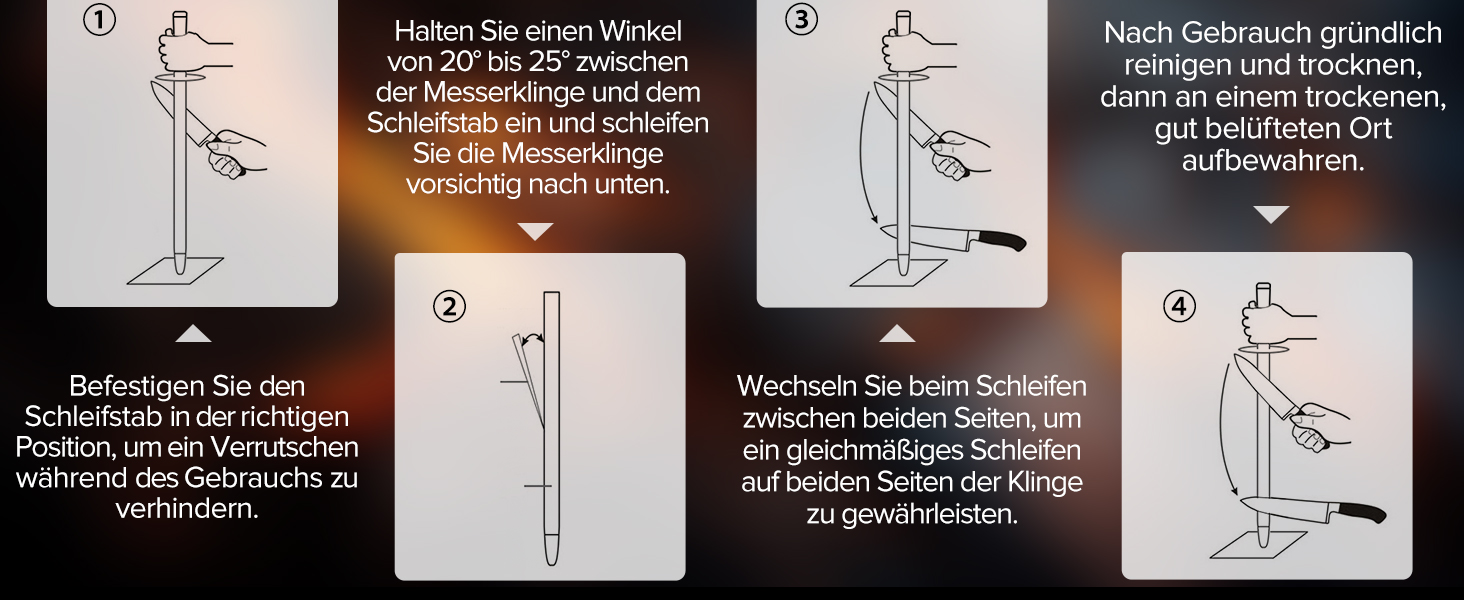 ①

Befestigen Sie den Schleifstab in der richtigen Position, um ein Verrutschen während des Gebrauchs zu verhindern.

Halten Sie einen Winkel von 20° bis 25° zwischen der Messerklinge und dem Schleifstab ein und schleifen Sie die Messerklinge vorsichtig nach unten.

②

③

Wechseln Sie beim Schleifen zwischen beiden Seiten, um ein gleichmäßiges Schleifen auf beiden Seiten der Klinge zu gewährleisten.

Nach Gebrauch gründlich reinigen und trocknen, dann an einem trockenen, gut belüfteten Ort aufbewahren.

④