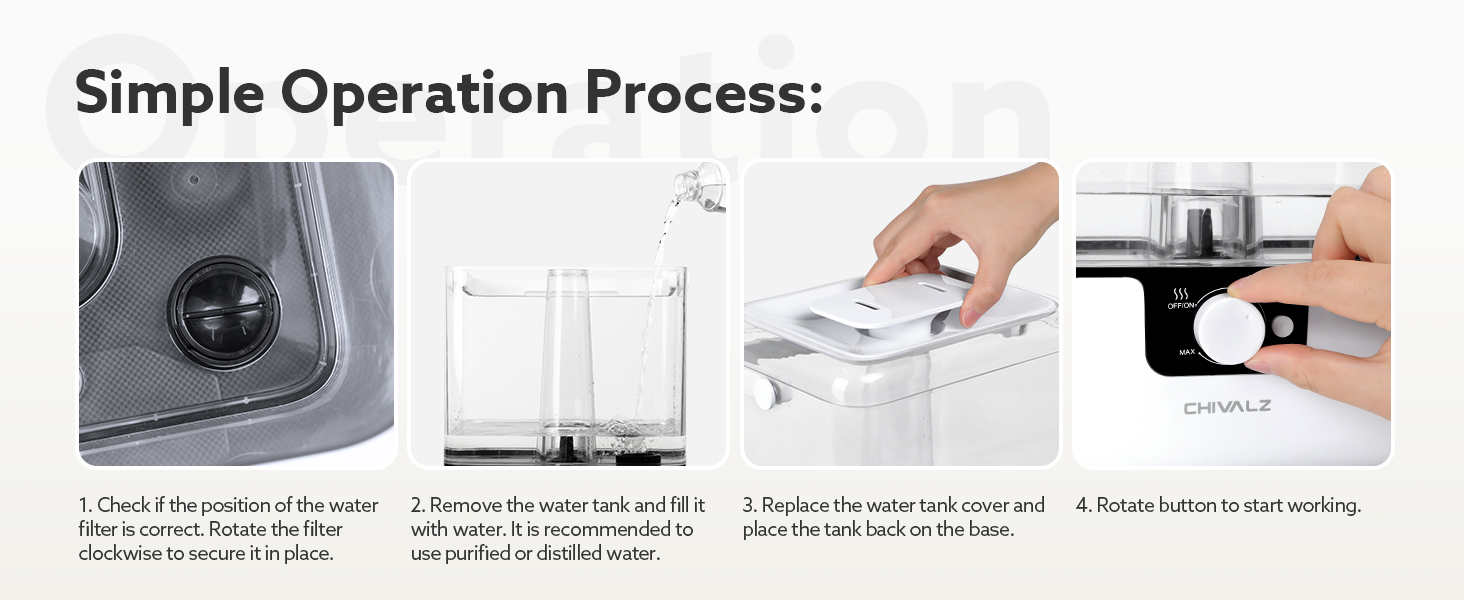 Operation

Simple Operation Process:

OFF/ON
MAX
CHIVALZ

1. Check if the position of the water filter is correct. Rotate the filter clockwise to secure it in place.

2. Remove the water tank and fill it with water. It is recommended to use purified or distilled water.

3. Replace the water tank cover and place the tank back on the base.

4. Rotate button to start working.