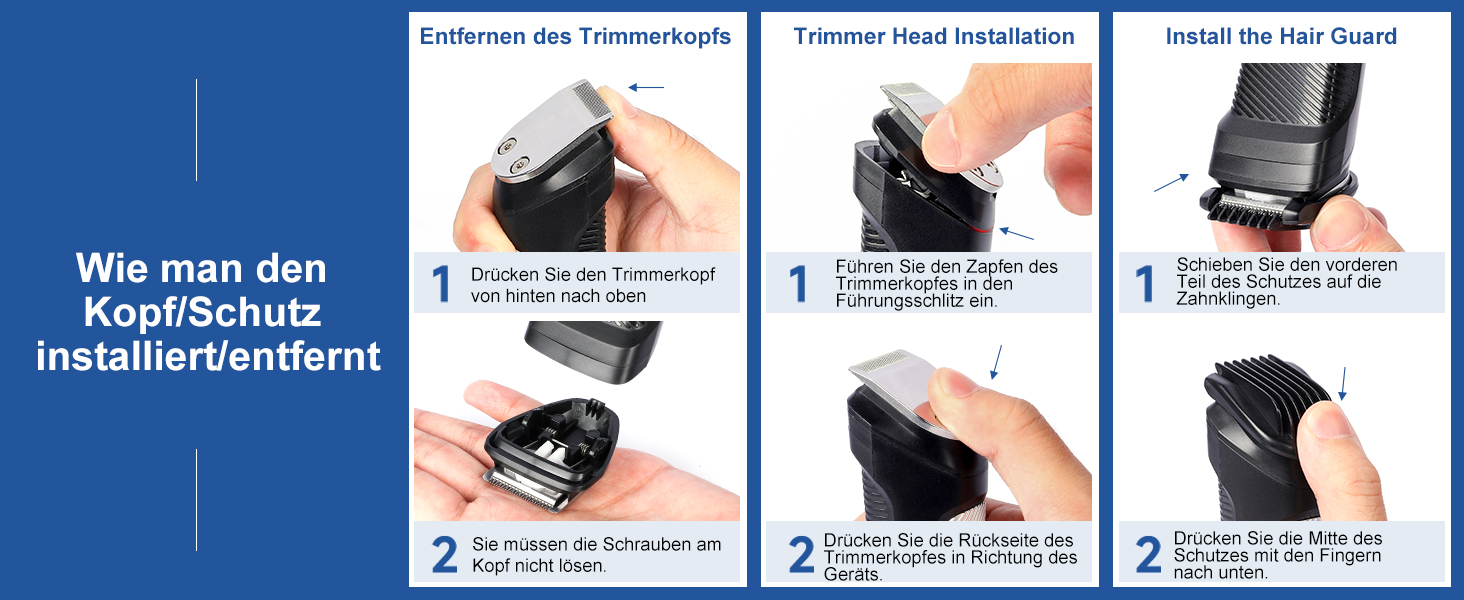 Wie man den Kopf/Schutz installiert/entfernt

Entfernen des Trimmerkopfs

1 Drücken Sie den Trimmerkopf von hinten nach oben

2 Sie müssen die Schrauben am Kopf nicht lösen.

Trimmer Head Installation

1 Führen Sie den Zapfen des Trimmerkopfes in den Führungsschlitz ein.

2 Drücken Sie die Rückseite des Trimmerkopfes in Richtung des Geräts.

Install the Hair Guard

1 Schieben Sie den vorderen Teil des Schutzes auf die Zahnklingen.

2 Drücken Sie die Mitte des Schutzes mit den Fingern nach unten.