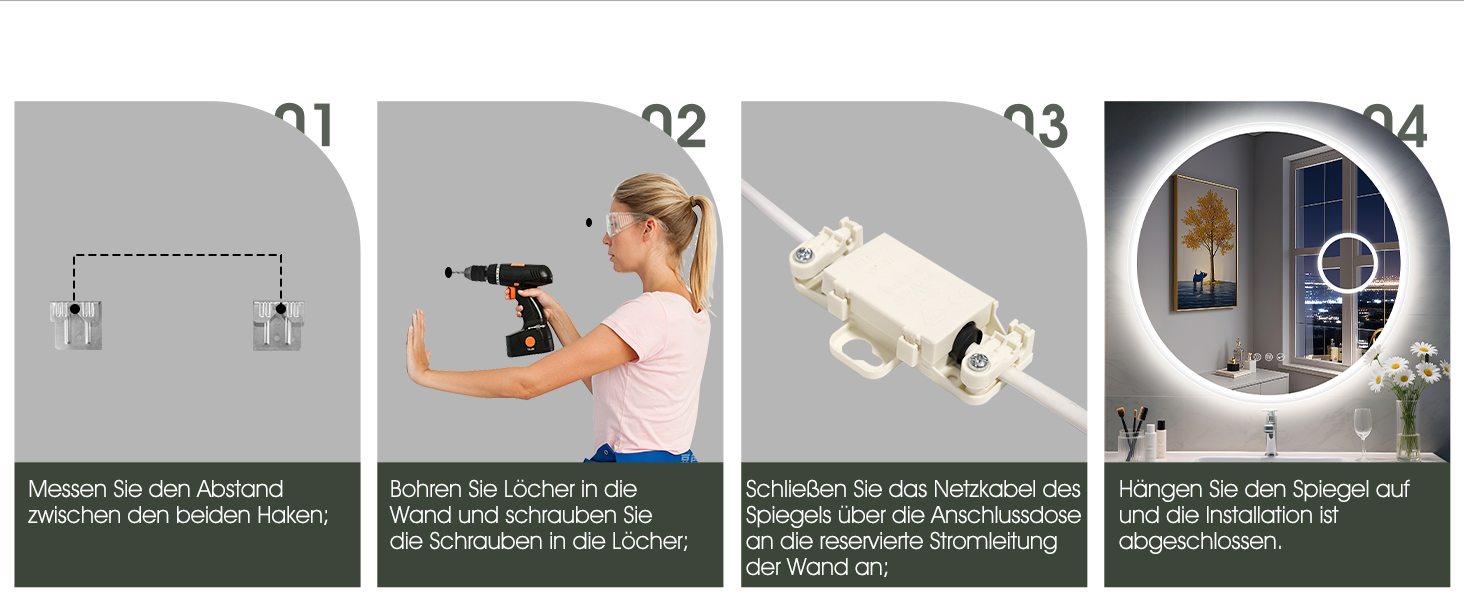 01

Messen Sie den Abstand zwischen den beiden Haken;

02

Bohren Sie Löcher in die Wand und schrauben Sie die Schrauben in die Löcher;

03

Schließen Sie das Netzkabel des Spiegels über die Anschlussdose an die reservierte Stromleitung der Wand an;

04

Hängen Sie den Spiegel auf und die Installation ist abgeschlossen.