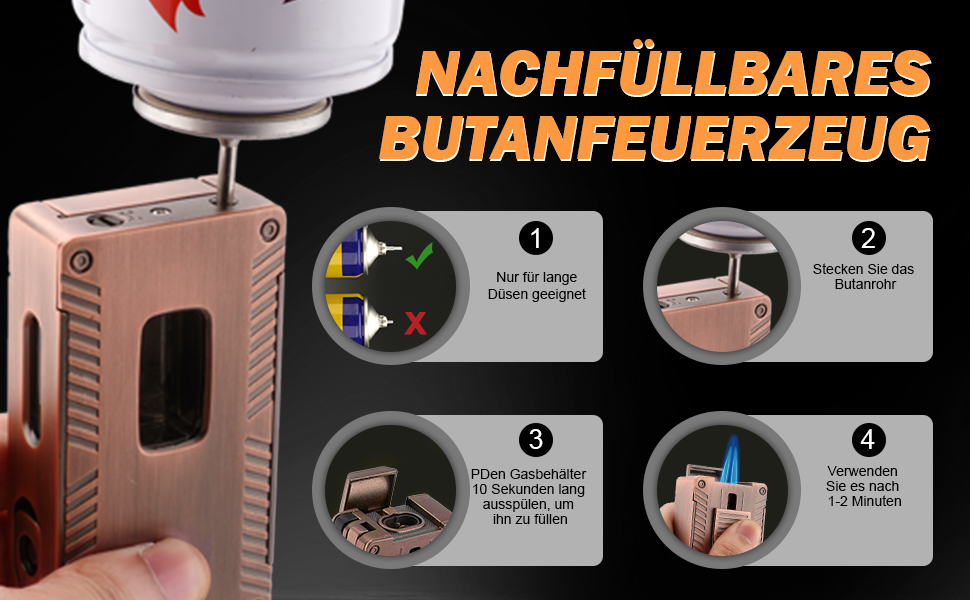 NACHFÜLLBARES BUTANFEUERZEUG

1
Nur für lange Düsen geeignet

2
Stecken Sie das Butanrohr

3
PDen Gasbehälter 10 Sekunden lang ausspülen, um ihn zu füllen

4
Verwenden Sie es nach 1-2 Minuten