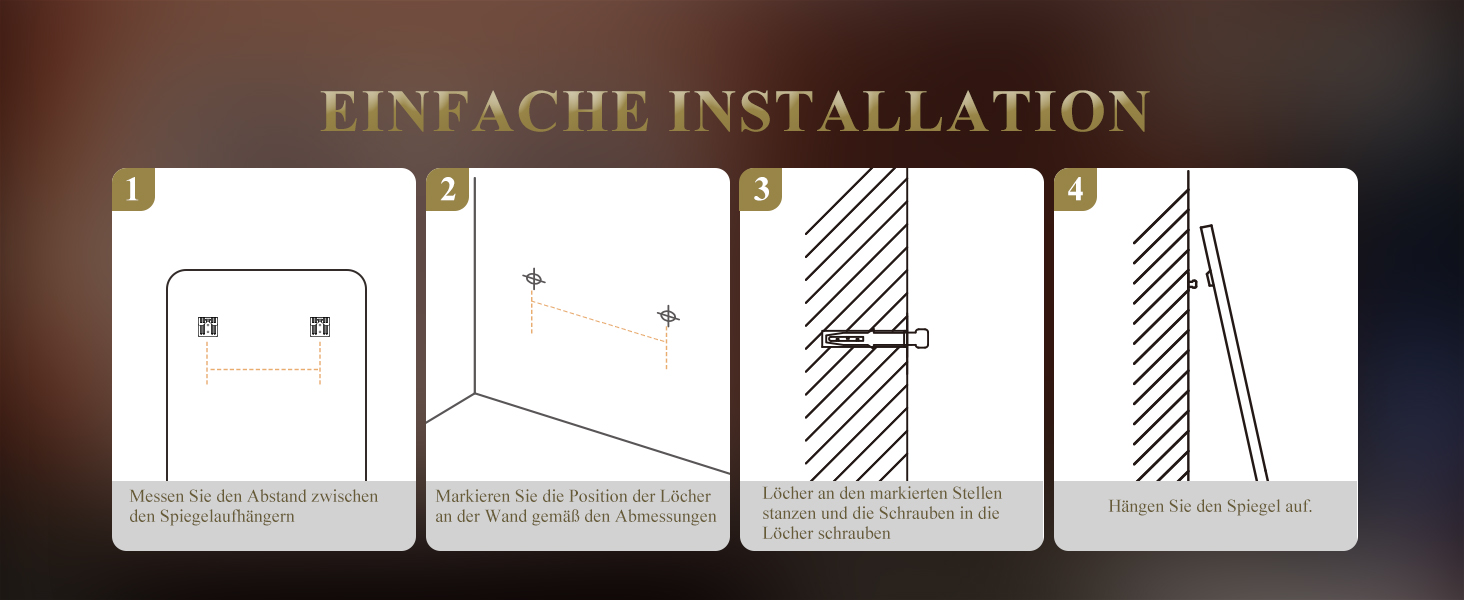 EINFACHE INSTALLATION

1

Messen Sie den Abstand zwischen den Spiegelaufhängern

2

Markieren Sie die Position der Löcher an der Wand gemäß den Abmessungen

3

Löcher an den markierten Stellen stanzen und die Schrauben in die Löcher schrauben

4

Hängen Sie den Spiegel auf.