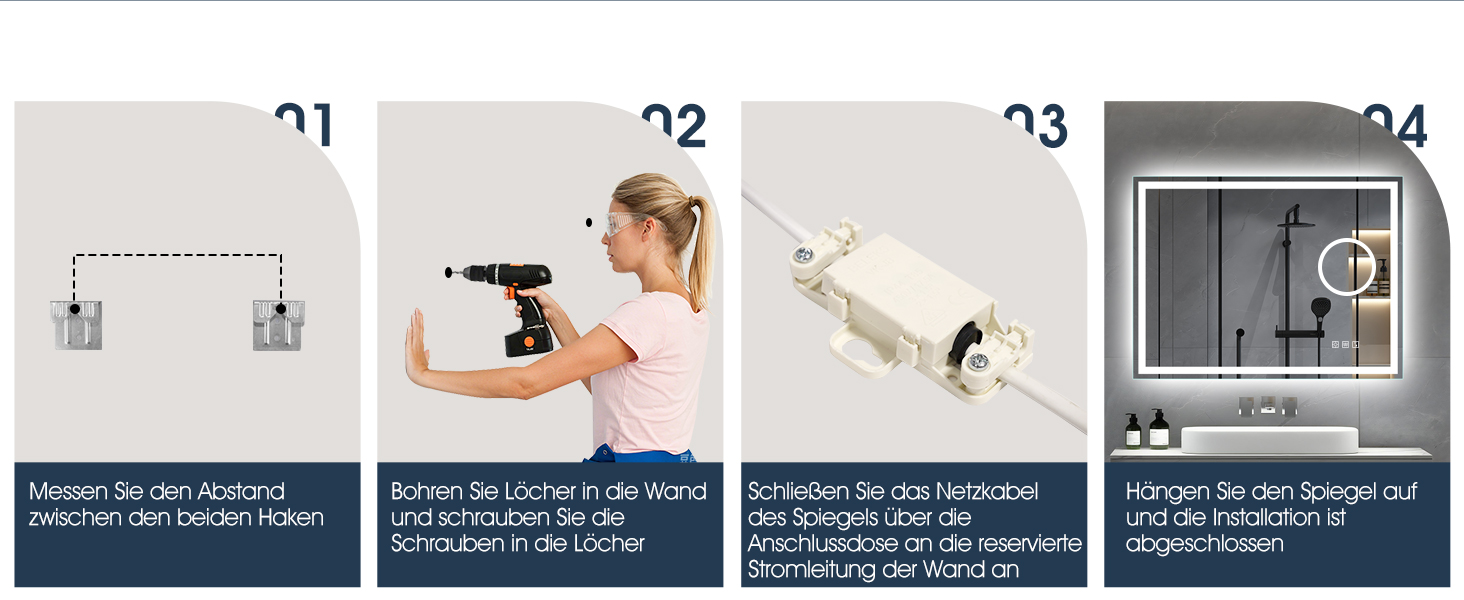 01

Messen Sie den Abstand zwischen den beiden Haken

02

Bohren Sie Löcher in die Wand und schrauben Sie die Schrauben in die Löcher

03

Schließen Sie das Netzkabel des Spiegels über die Anschlussdose an die reservierte Stromleitung der Wand an

04

Hängen Sie den Spiegel auf und die Installation ist abgeschlossen