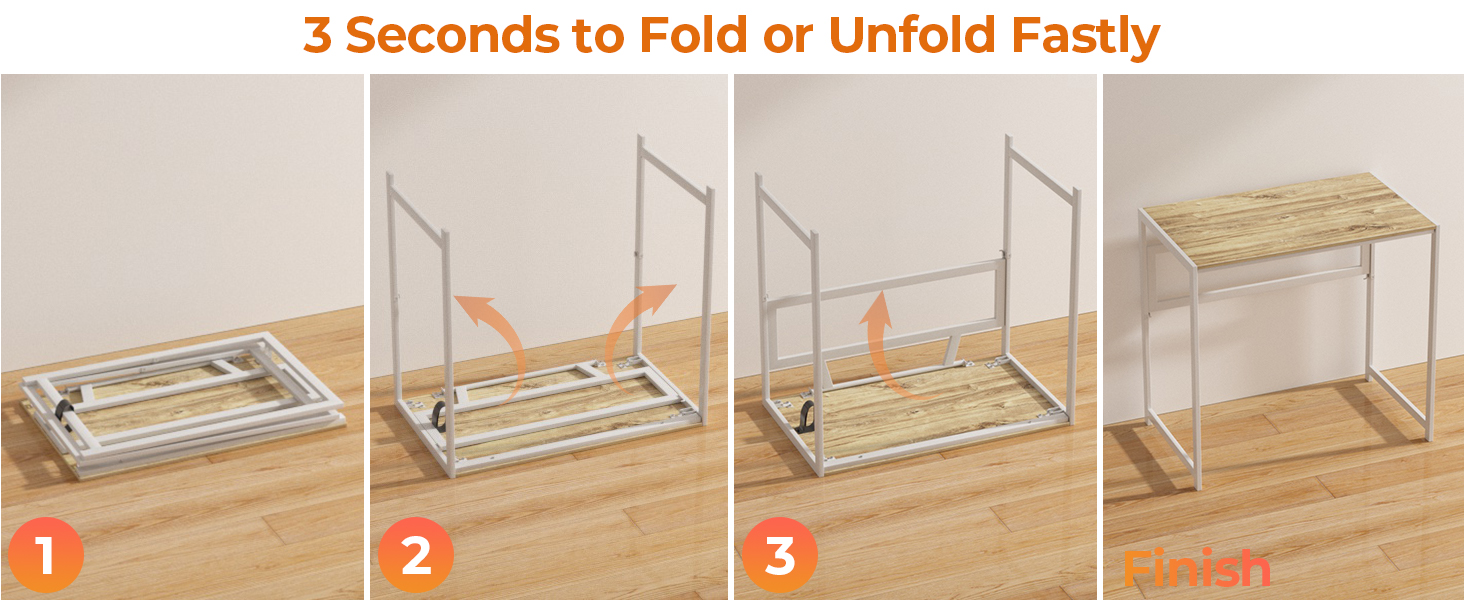 3 Seconds to Fold or Unfold Fastly

1

2

3

Finish