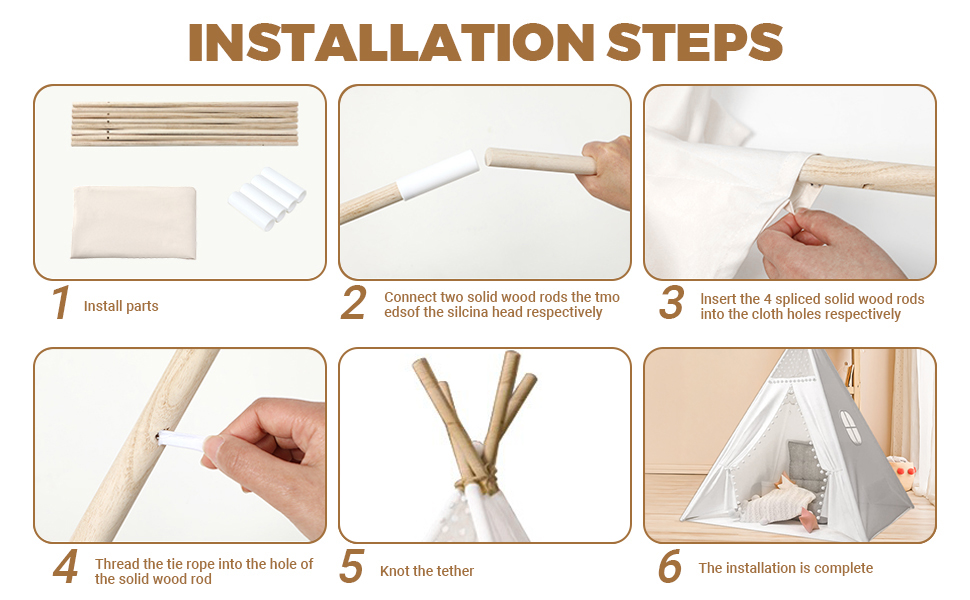 INSTALLATION STEPS

1 Install parts

2 Connect two solid wood rods the tmo edsof the silcina head respectively

3 Insert the 4 spliced solid wood rods into the cloth holes respectively

4 Thread the tie rope into the hole of the solid wood rod

5 Knot the tether

6 The installation is complete