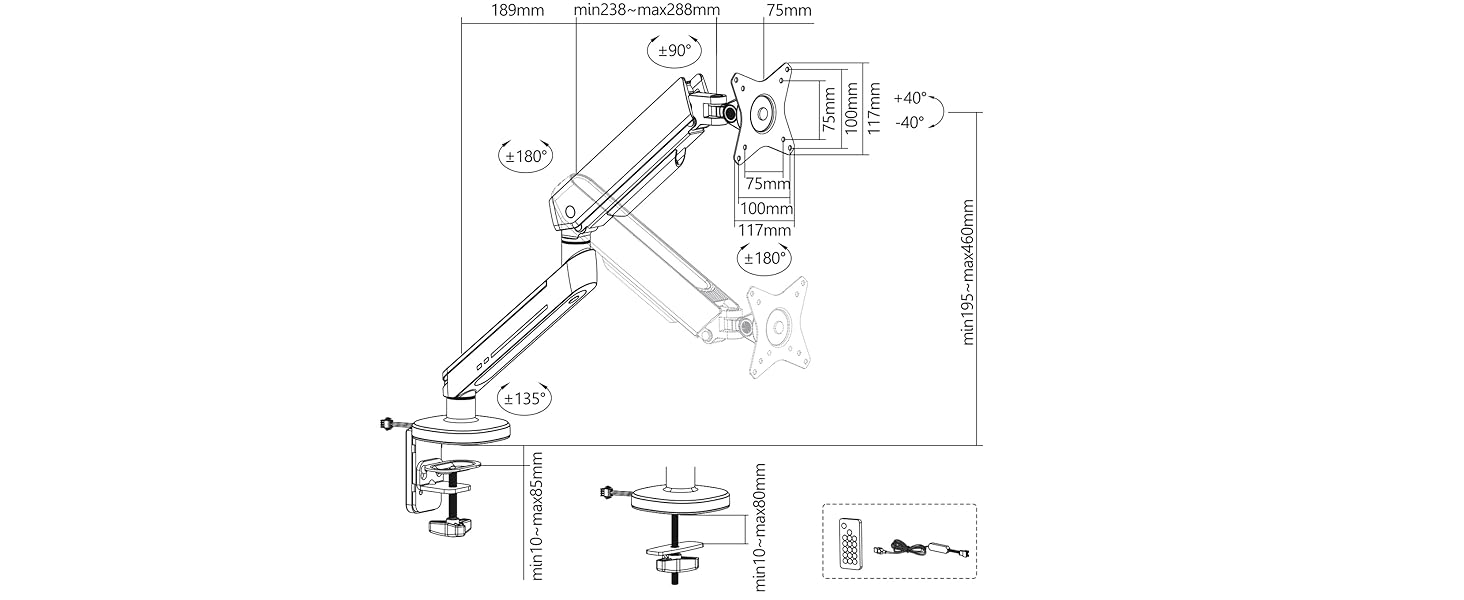 189mm
min238~max288mm
75mm
±90°
75mm
100mm
117mm
+40°
-40°
±180°
75mm
100mm
117mm
±180°
min195~max460mm
±135°
min10~max85mm
min10~max80mm