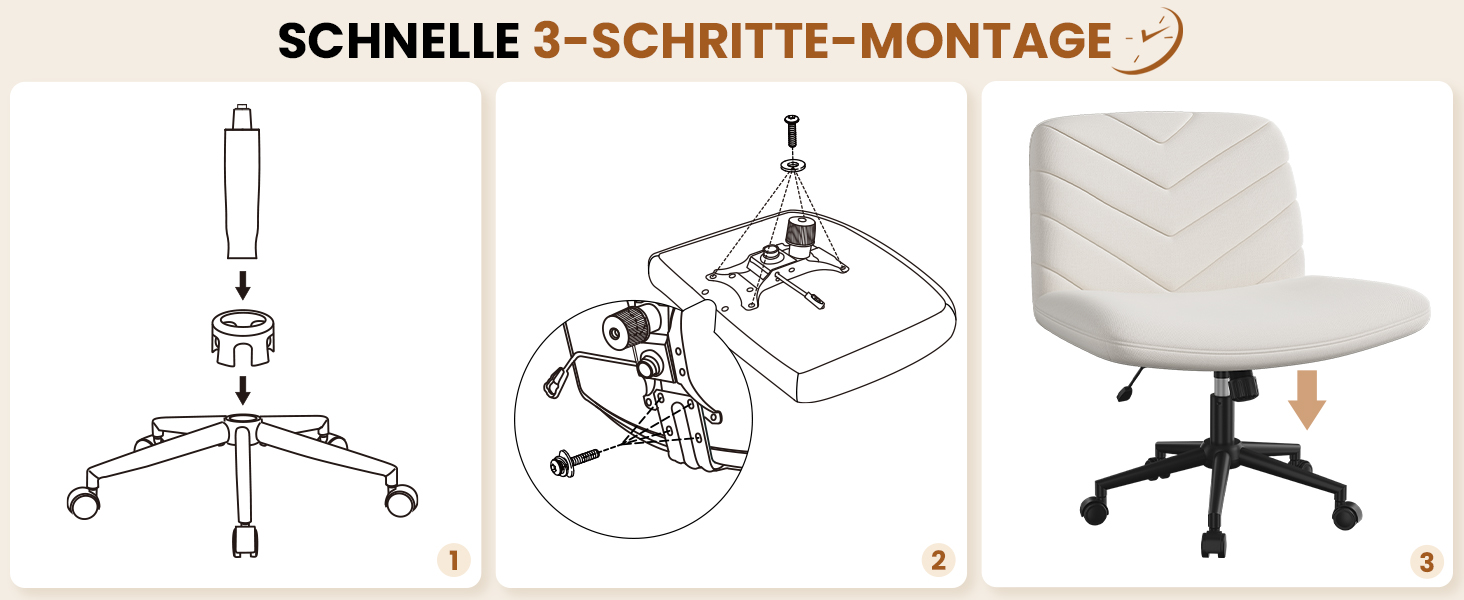 SCHNELLE 3-SCHRITTE-MONTAGE

1

2

3