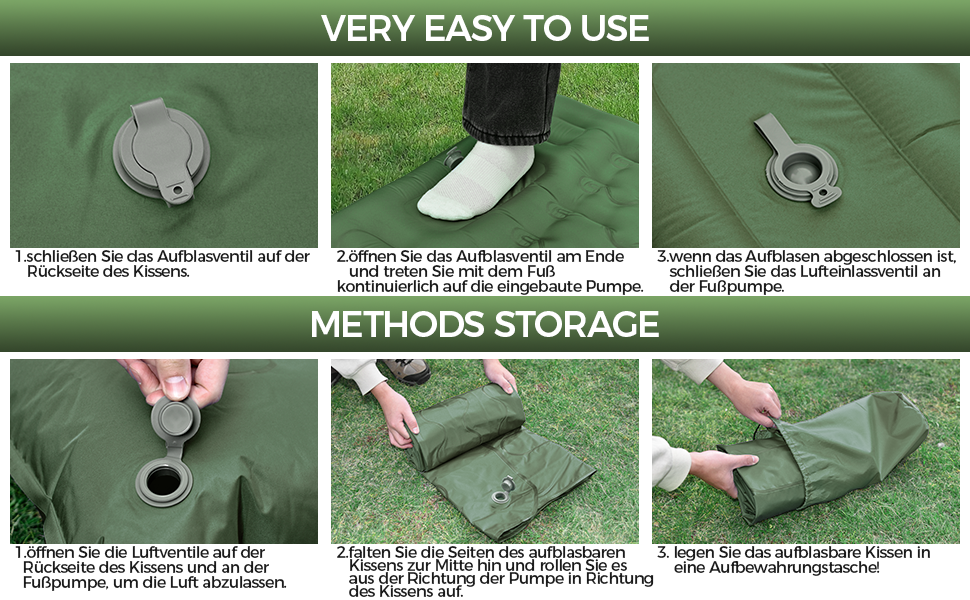 VERY EASY TO USE

1.schließen Sie das Aufblasventil auf der Rückseite des Kissens.

2.öffnen Sie das Aufblasventil am Ende und treten Sie mit dem Fuß kontinuierlich auf die eingebaute Pumpe.

3.wenn das Aufblasen abgeschlossen ist, schließen Sie das Lufteinlassventil an der Fußpumpe.

METHODS STORAGE

1.öffnen Sie die Luftventile auf der Rückseite des Kissens und an der Fußpumpe, um die Luft abzulassen.

2.falten Sie die Seiten des aufblasbaren Kissens zur Mitte hin und rollen Sie es aus der Richtung der Pumpe in Richtung des Kissens auf.

3. legen Sie das aufblasbare Kissen in eine Aufbewahrungstasche!