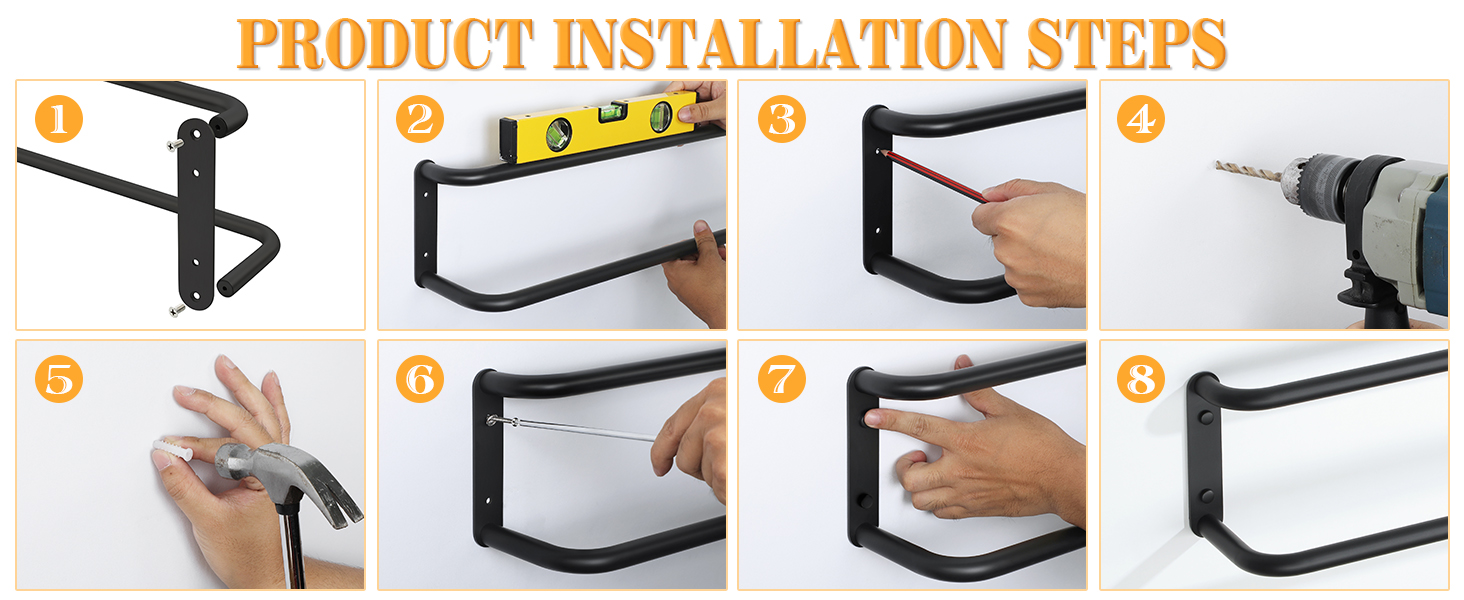 PRODUCT INSTALLATION STEPS

1

2

3

4

5

6

7

8