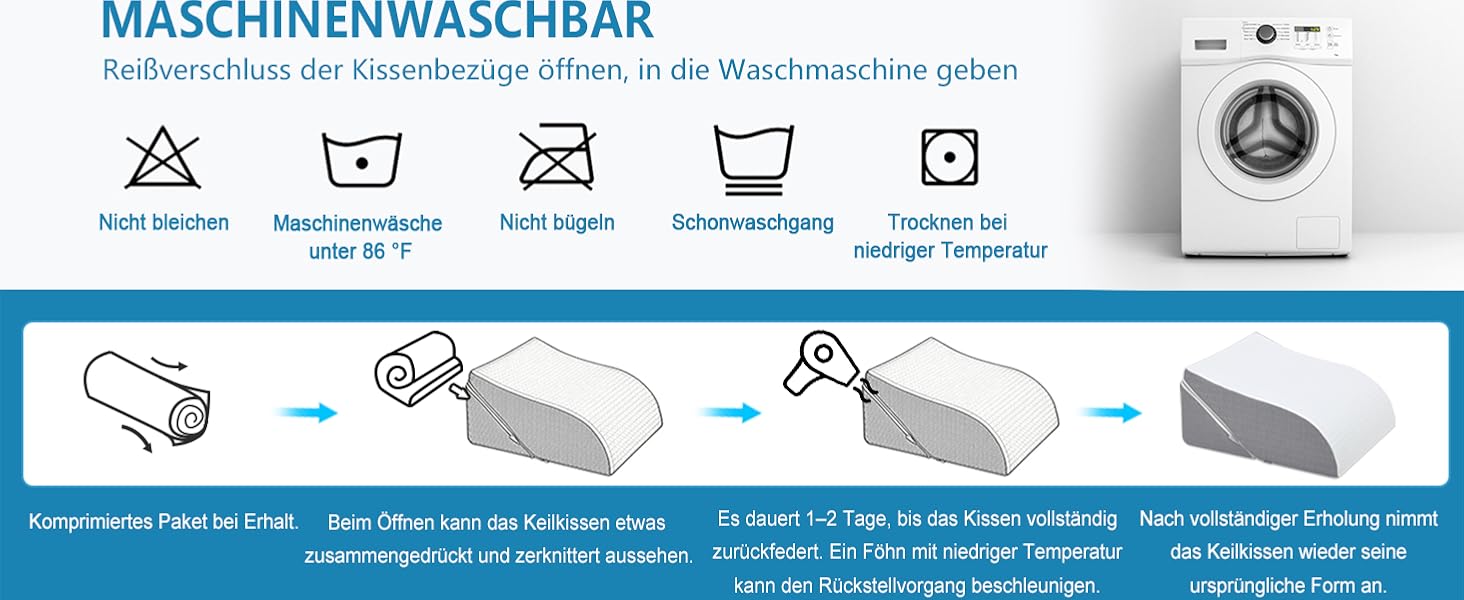 MASCHINENWASCHBAR

Reißverschluss der Kissenbezüge öffnen, in die Waschmaschine geben

Nicht bleichen

Maschinenwäsche unter 86 °F

Nicht bügeln

Schonwaschgang

Trocknen bei niedriger Temperatur

Komprimiertes Paket bei Erhalt.

Beim Öffnen kann das Keilkissen etwas zusammengedrückt und zerknittert aussehen.

Es dauert 1–2 Tage, bis das Kissen vollständig zurückfedert. Ein Föhn mit niedriger Temperatur kann den Rückstellvorgang beschleunigen.

Nach vollständiger Erholung nimmt das Keilkissen wieder seine ursprüngliche Form an.