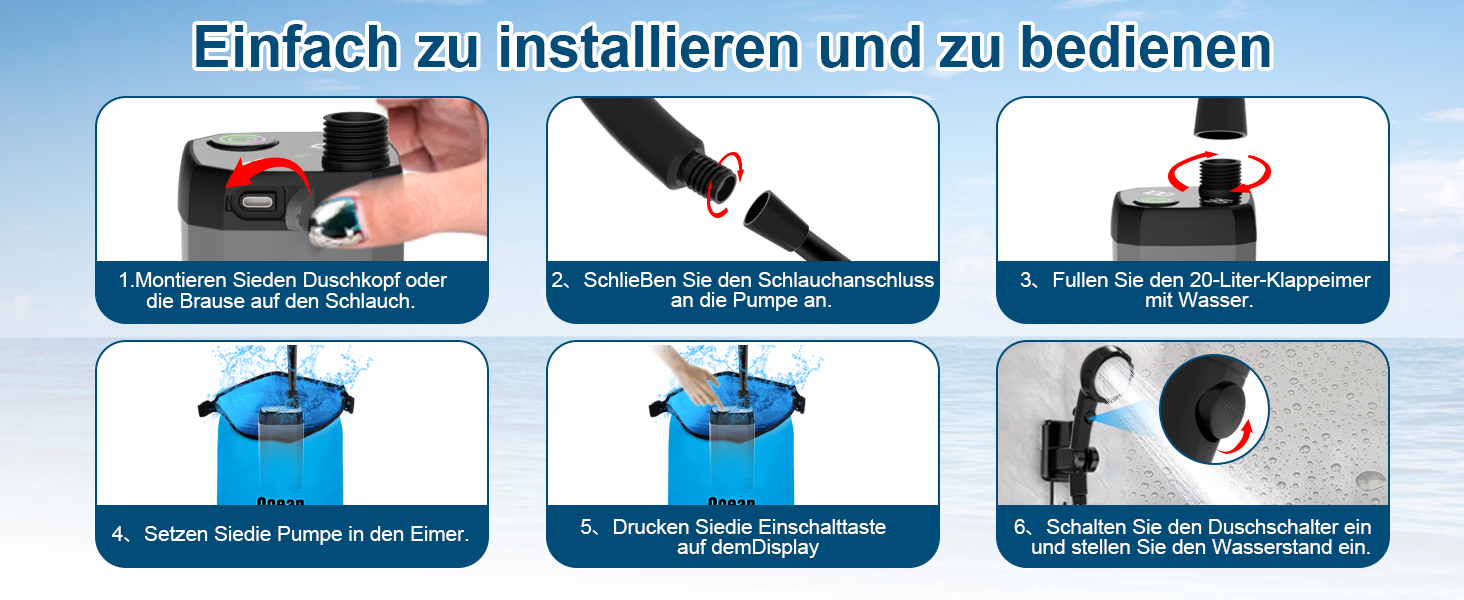 Einfach zu installieren und zu bedienen

1.Montieren Sieden Duschkopf oder die Brause auf den Schlauch.

2、SchlieBen Sie den Schlauchanschluss an die Pumpe an.

3、Fullen Sie den 20-Liter-Klappeimer mit Wasser.

Ocean

4、Setzen Siedie Pumpe in den Eimer.

Ocean

5、Drucken Siedie Einschalttaste auf demDisplay

6、Schalten Sie den Duschschalter ein und stellen Sie den Wasserstand ein.