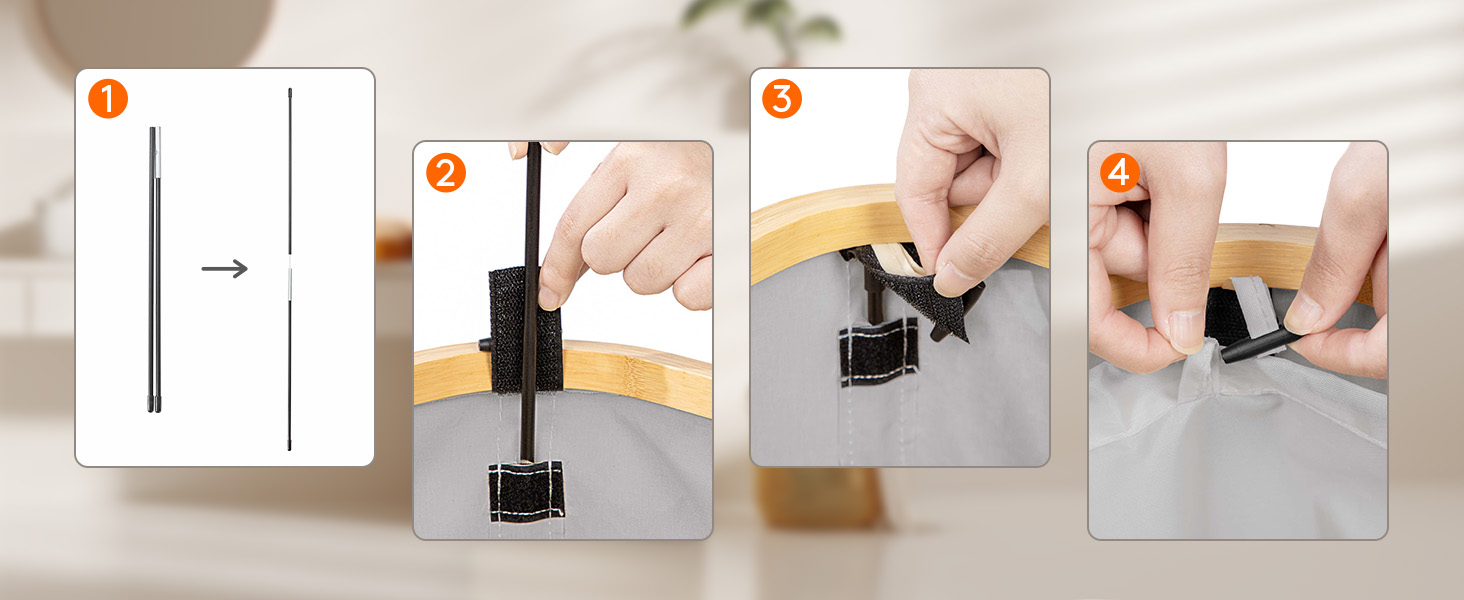 1

2

3

4