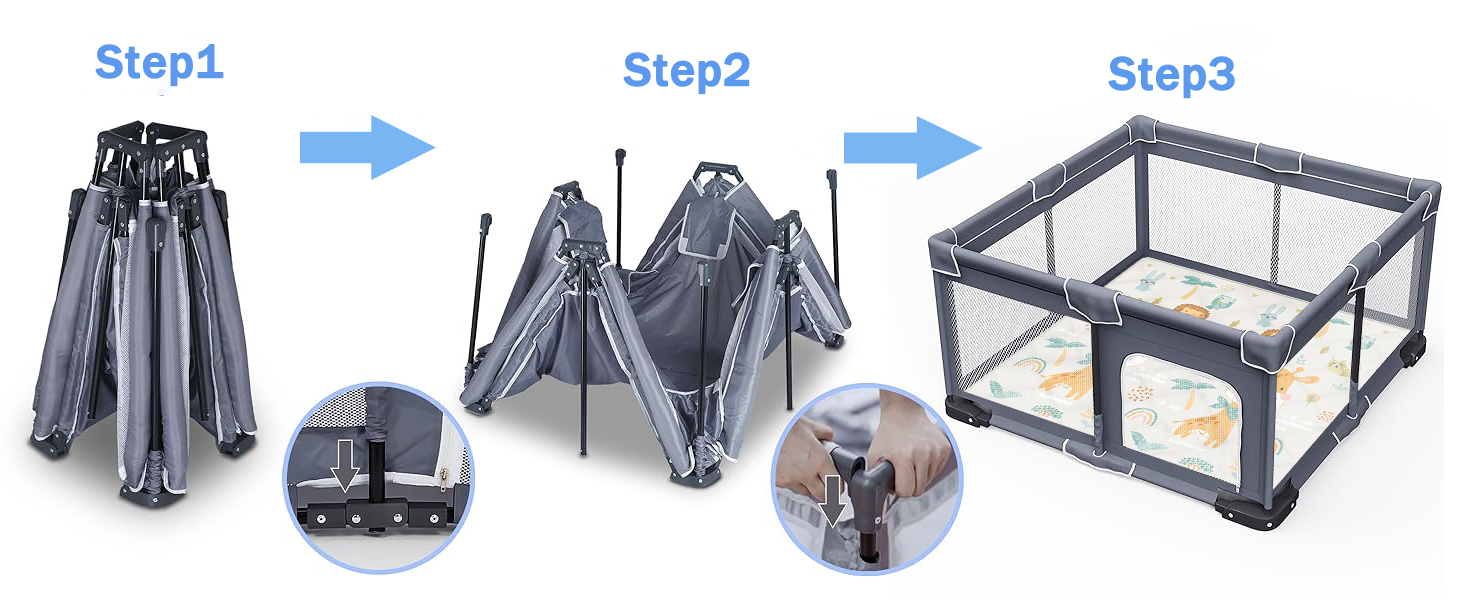 Step1

Step2

Step3