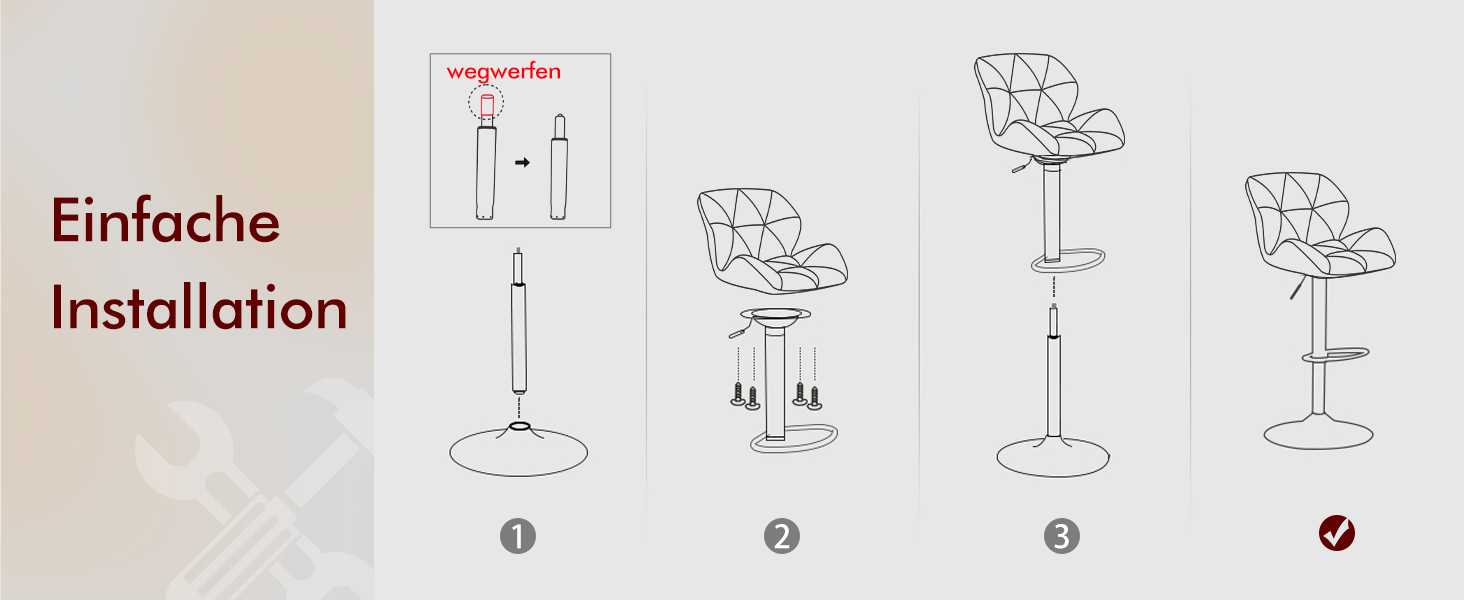 Einfache Installation

wegwerfen

1

2

3