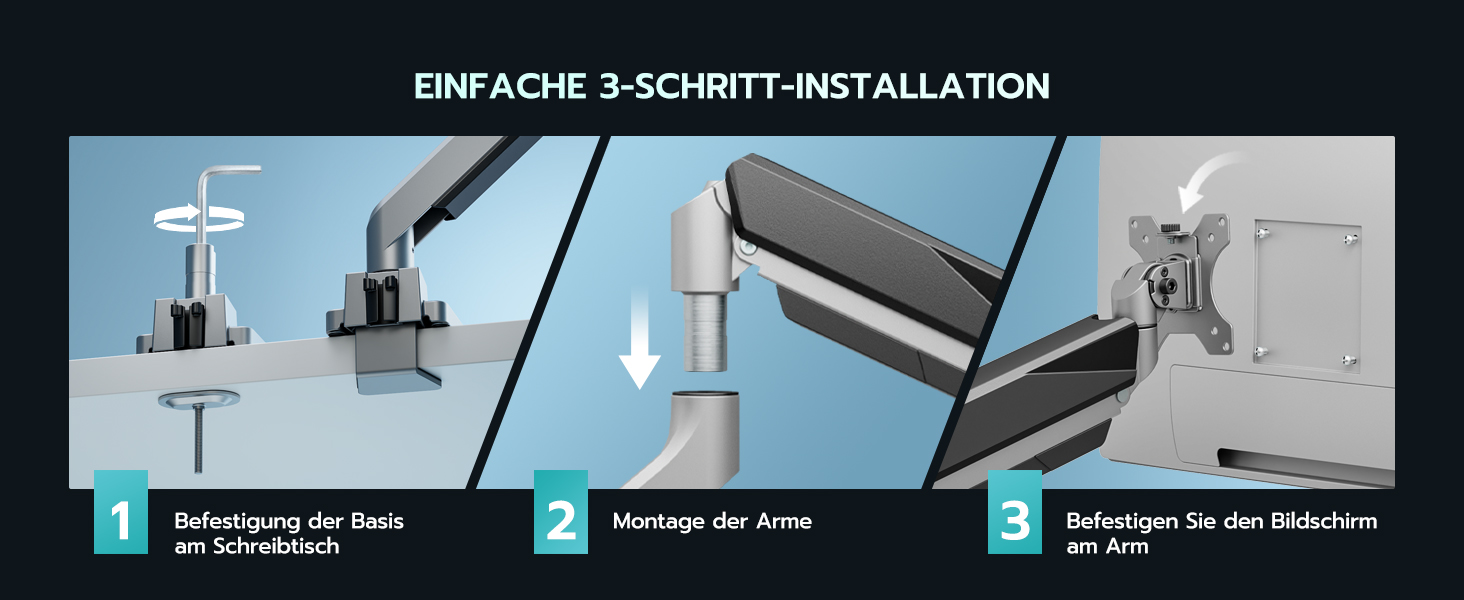 EINFACHE 3-SCHRITT-INSTALLATION

1

Befestigung der Basis am Schreibtisch

2

Montage der Arme

3

Befestigen Sie den Bildschirm am Arm