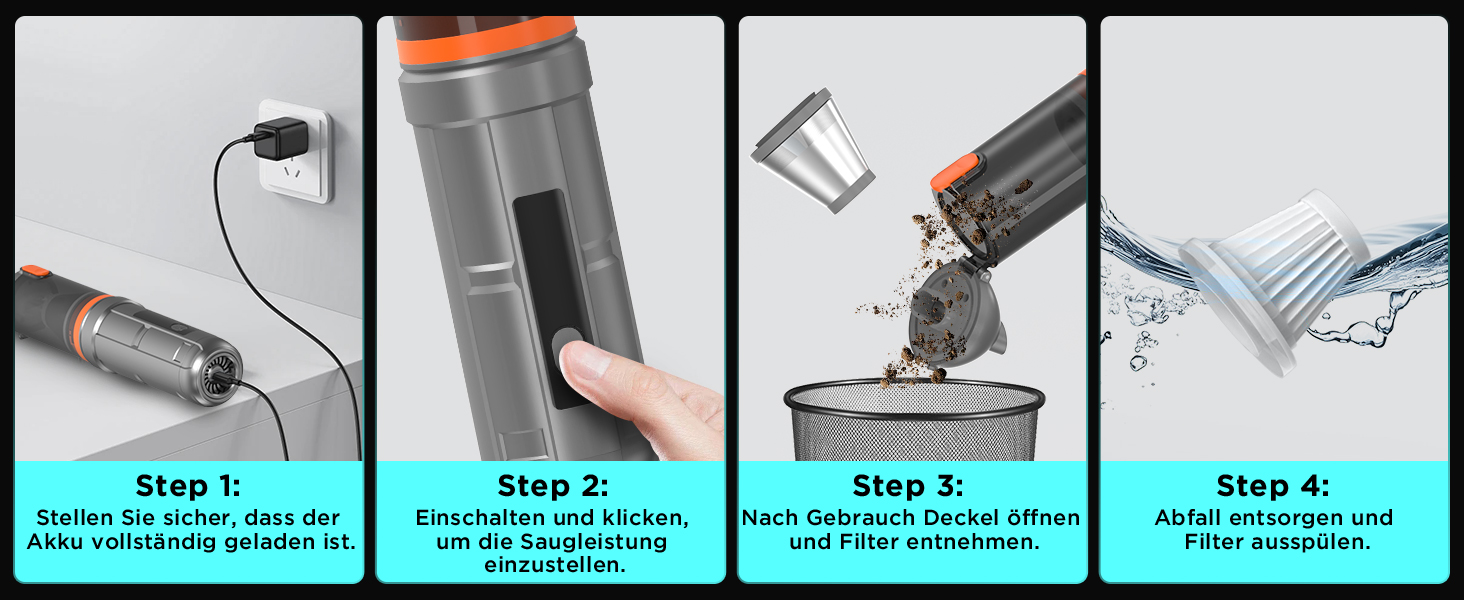 Step 1:
Stellen Sie sicher, dass der Akku vollständig geladen ist.

Step 2:
Einschalten und klicken, um die Saugleistung einzustellen.

Step 3:
Nach Gebrauch Deckel öffnen und Filter entnehmen.

Step 4:
Abfall entsorgen und Filter ausspülen.