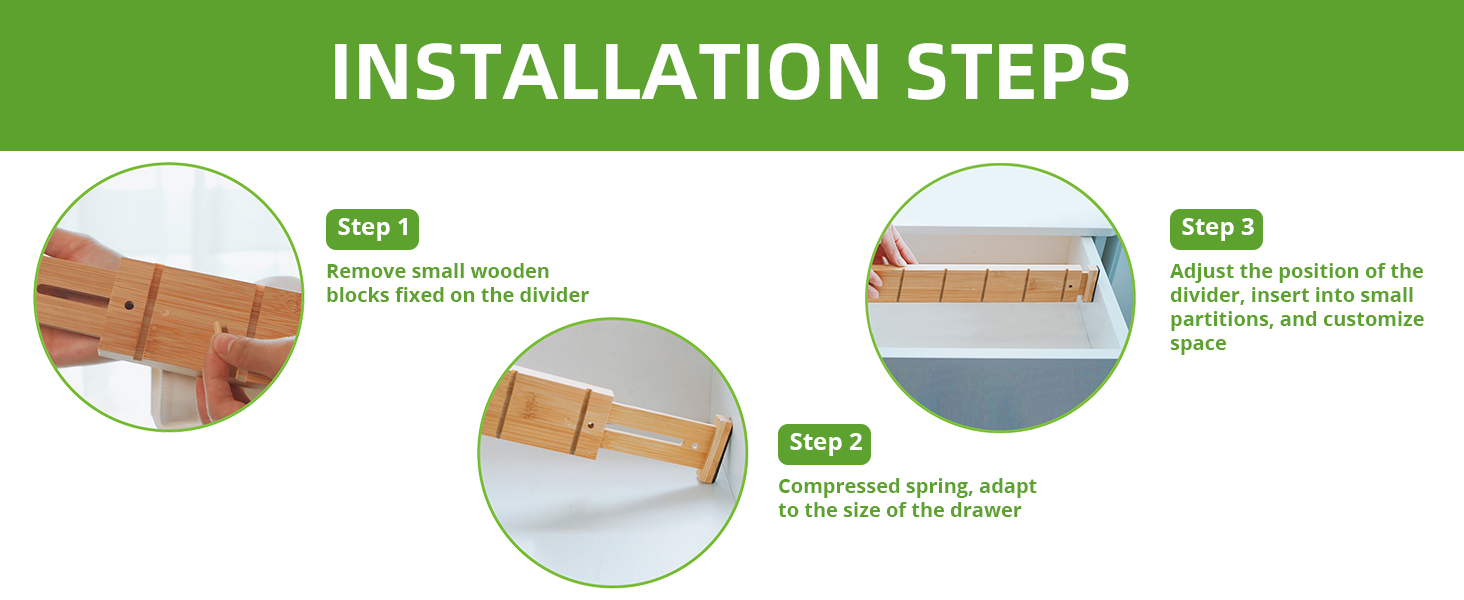 INSTALLATION STEPS

Step 1

Remove small wooden blocks fixed on the divider

Step 2

Compressed spring, adapt to the size of the drawer

Step 3

Adjust the position of the divider, insert into small partitions, and customize space