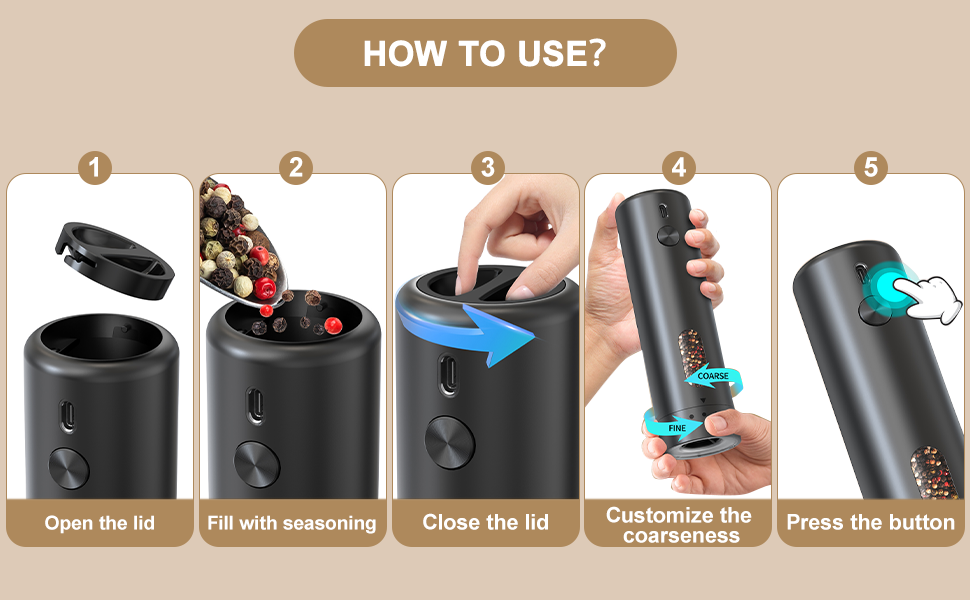 HOW TO USE?

1
Open the lid

2
Fill with seasoning

3
Close the lid

4
COARSE
FINE
Customize the coarseness

5
Press the button