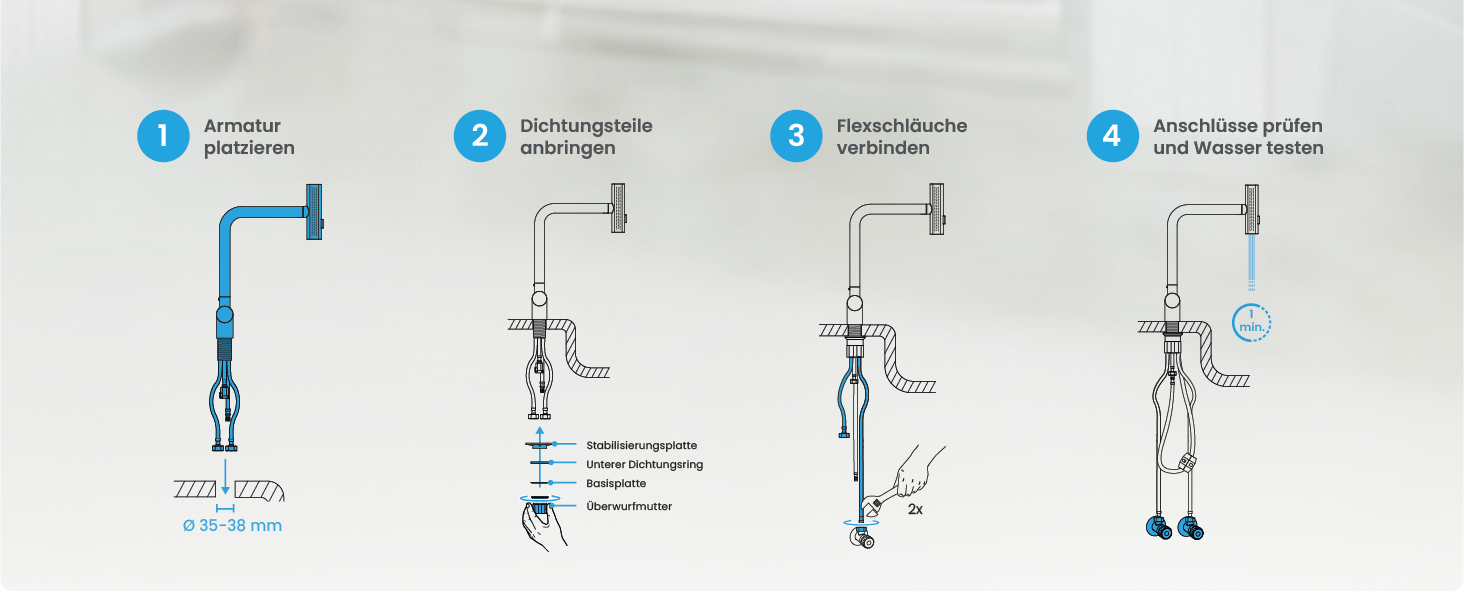 1 Armatur platzieren

Ø 35-38 mm

2 Dichtungsteile anbringen

Stabilisierungsplatte
Unterer Dichtungsring
Basisplatte
Überwurfmutter

3 Flexschläuche verbinden

2x

4 Anschlüsse prüfen und Wasser testen

1 min.