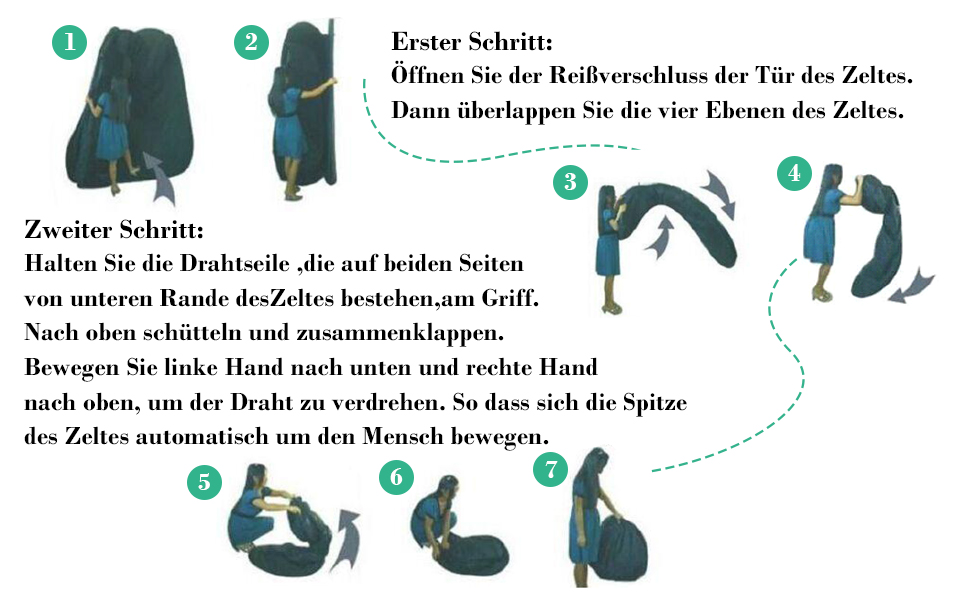 1

2

Erster Schritt:
Öffnen Sie der Reißverschluss der Tür des Zeltes.
Dann überlappen Sie die vier Ebenen des Zeltes.

3

4

Zweiter Schritt:
Halten Sie die Drahtseile ,die auf beiden Seiten von unteren Rande desZeltes bestehen,am Griff.
Nach oben schütteln und zusammenklappen.
Bewegen Sie linke Hand nach unten und rechte Hand nach oben, um der Draht zu verdrehen. So dass sich die Spitze des Zeltes automatisch um den Mensch bewegen.

5

6

7