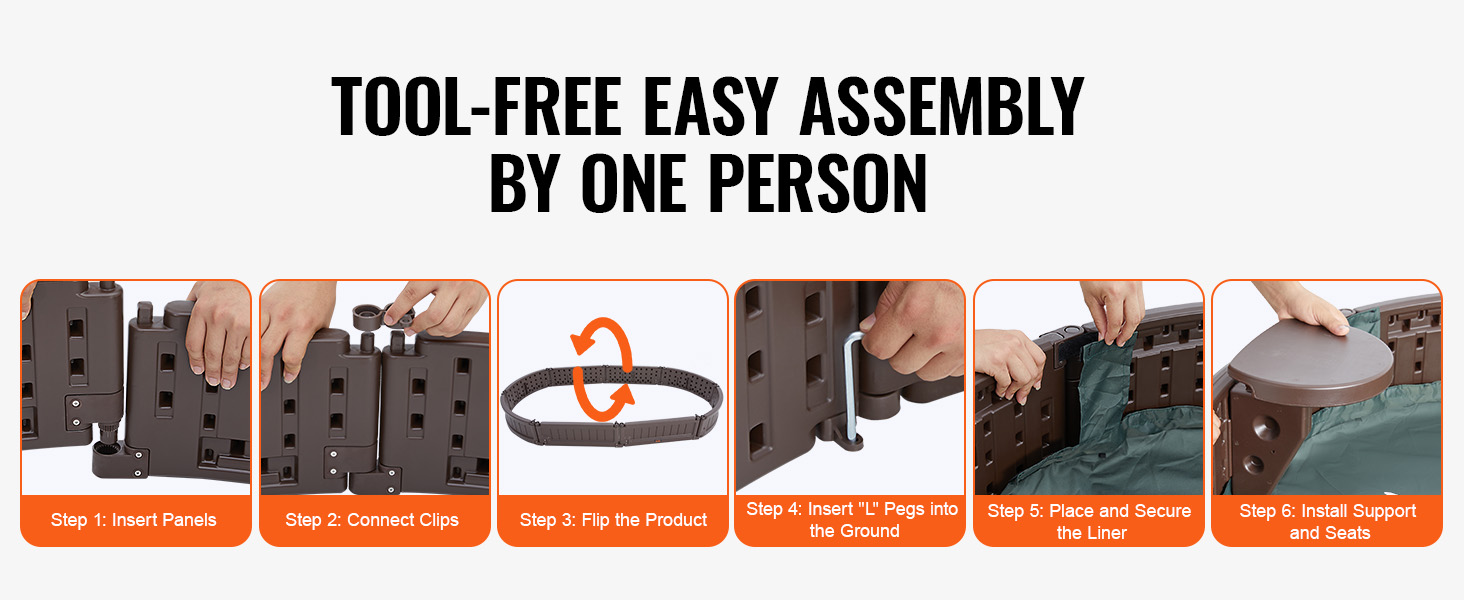 TOOL-FREE EASY ASSEMBLY BY ONE PERSON

Step 1: Insert Panels

Step 2: Connect Clips

Step 3: Flip the Product

Step 4: Insert "L" Pegs into the Ground

Step 5: Place and Secure the Liner

Step 6: Install Support and Seats