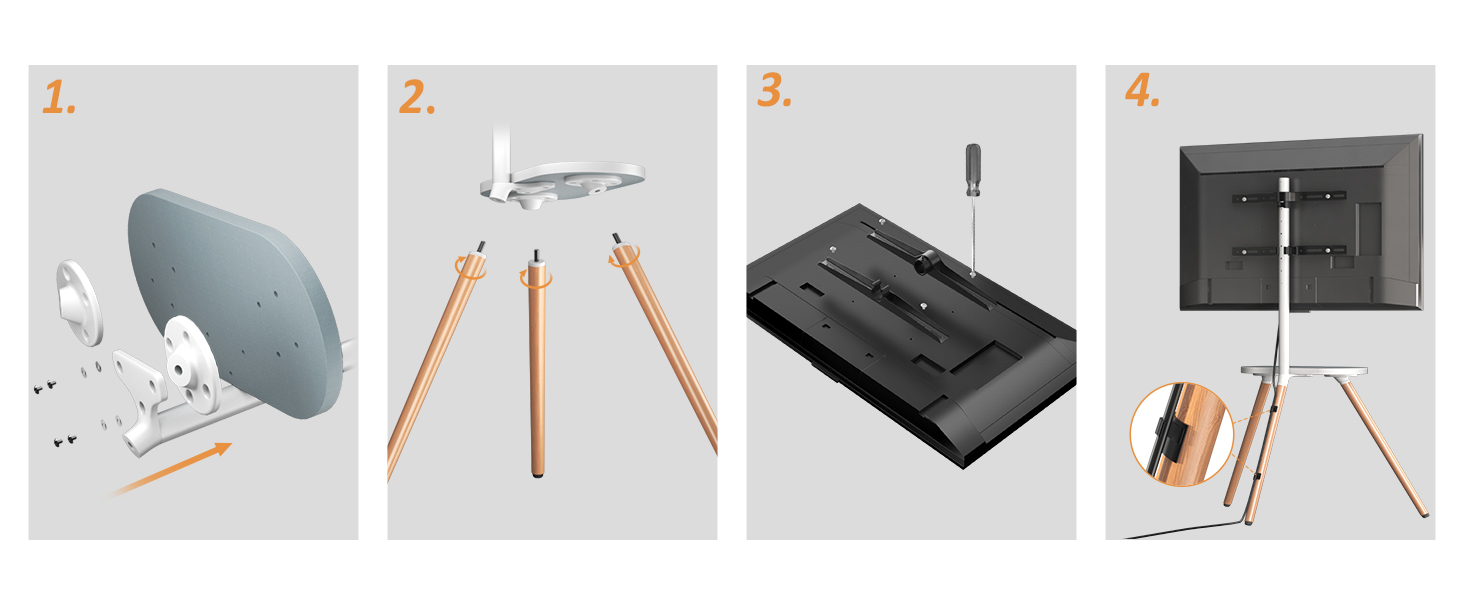 1.

2.

3.

4.