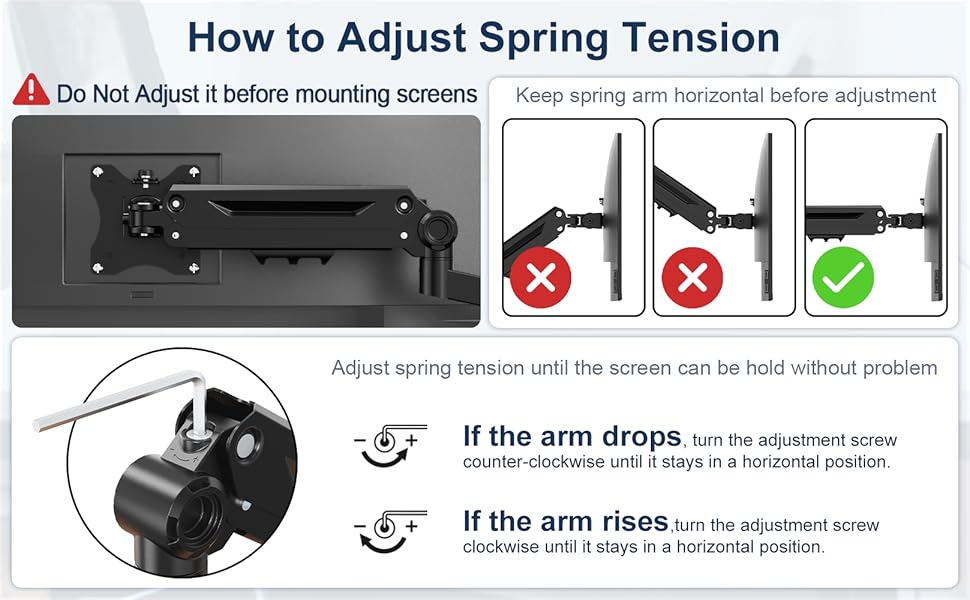 How to Adjust Spring Tension

Do Not Adjust it before mounting screens

Keep spring arm horizontal before adjustment

Adjust spring tension until the screen can be hold without problem

− +

If the arm drops, turn the adjustment screw counter-clockwise until it stays in a horizontal position.

− +

If the arm rises,turn the adjustment screw clockwise until it stays in a horizontal position.